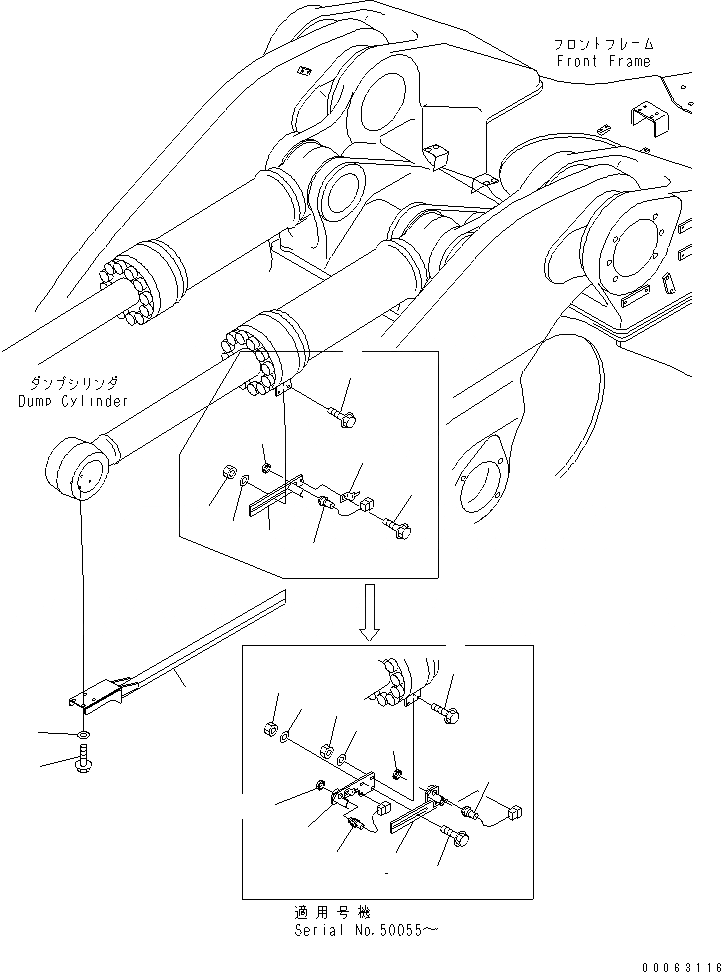 フロントフレーム
Front Frame

ダンプシリンダ
Dump Cylinder

適用号機
Serial No.50055~

00063116