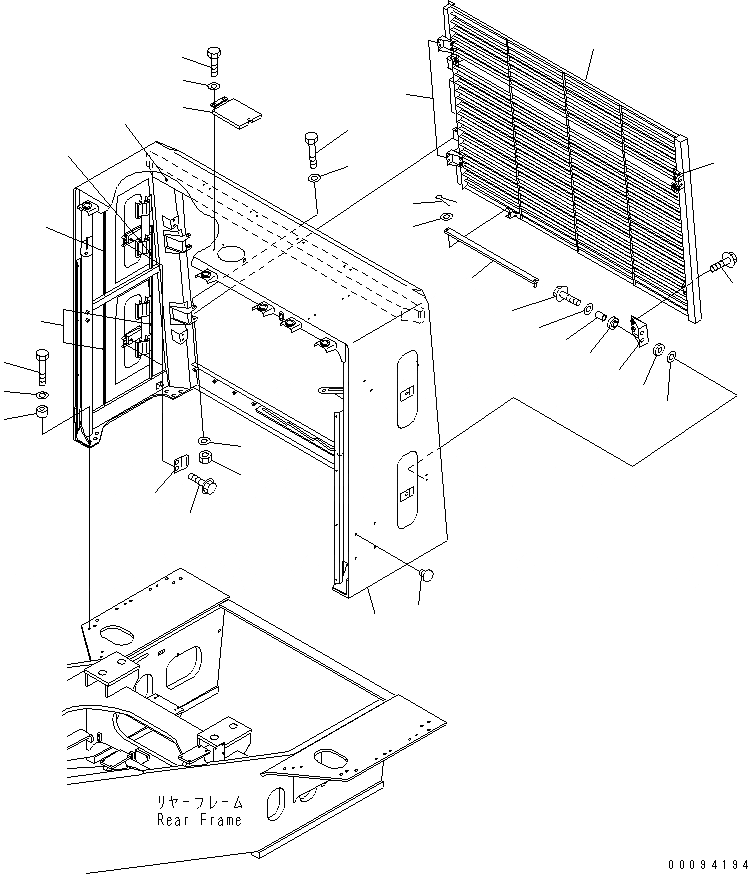 リヤーフレーム
Rear Frame

00094194