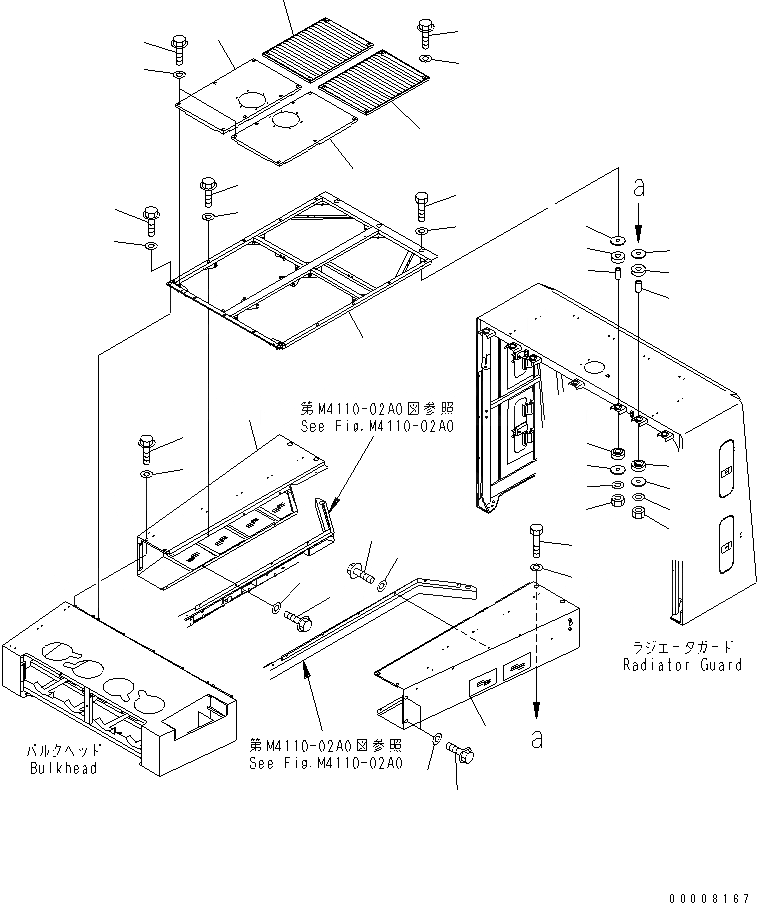 a

第M4110-02A0図参照
See Fig.M4110-02A0

ラジエータガード
Radiator Guard

バルクヘッド
Bulkhead

第M4110-02A0図参照
See Fig.M4110-02A0

a

00008167