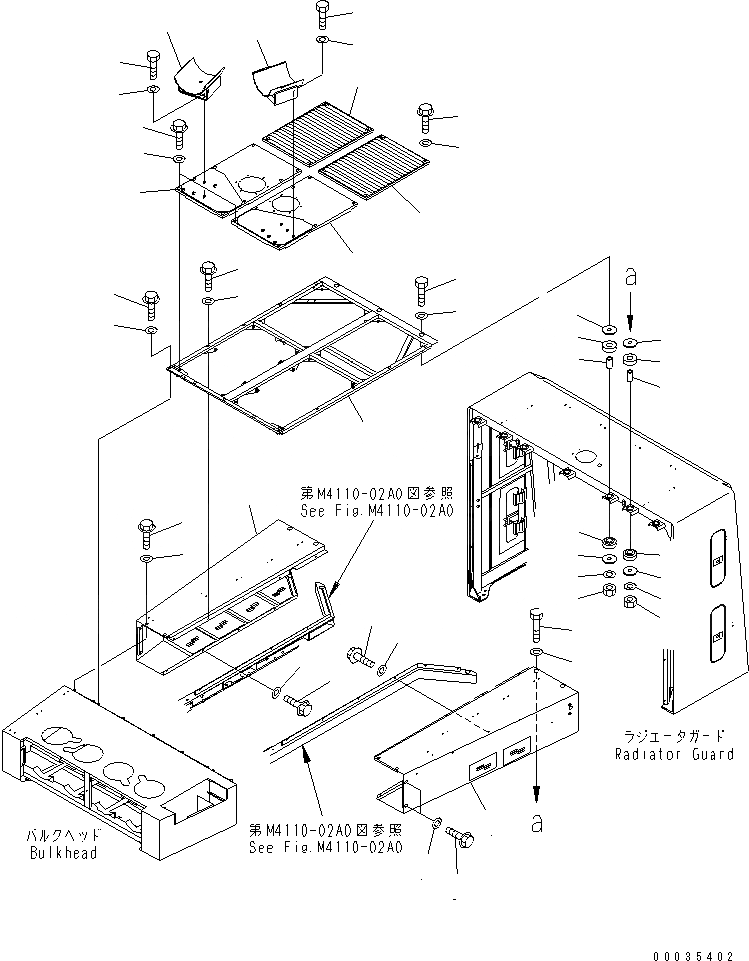 a

第M4110-02A0図参照
See Fig.M4110-02A0

ラジエータガード
Radiator Guard

バルクヘッド
Bulkhead

第M4110-02A0図参照
See Fig.M4110-02A0

a

00035402