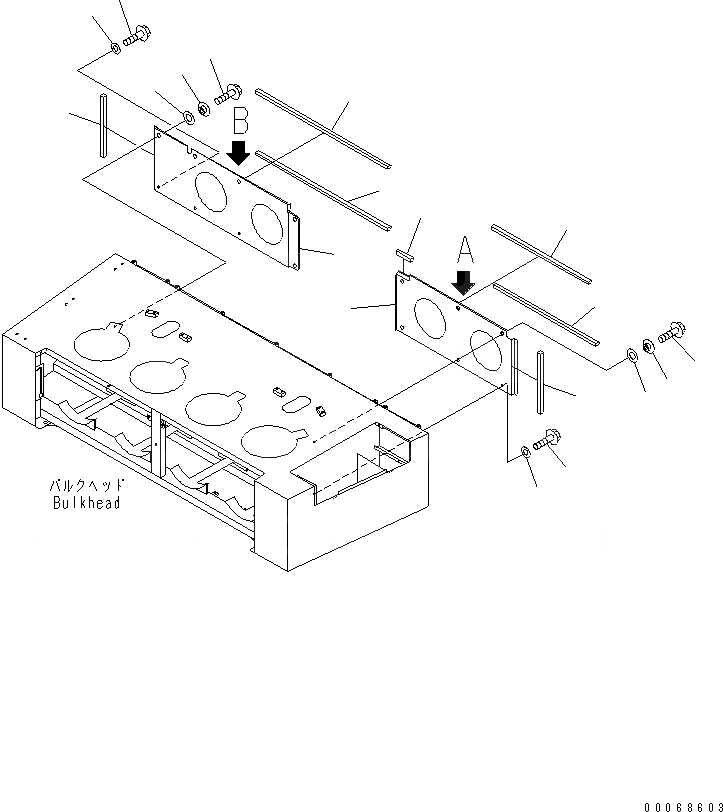 B

A

バルクヘッド
Bulkhead

00068603