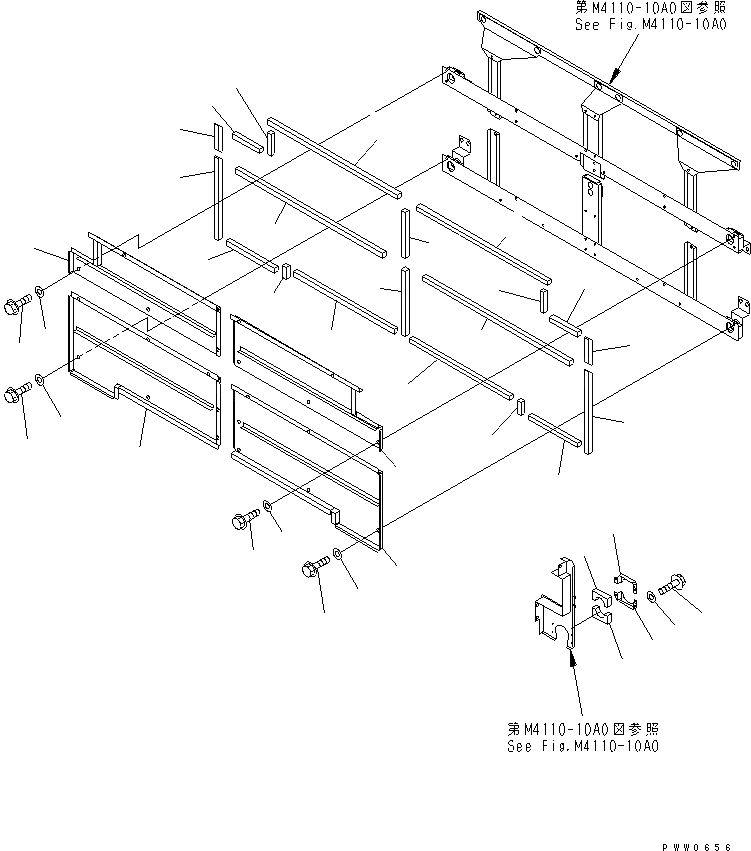 第M4110-10A0図参照
See Fig.M4110-10A0

第M4110-10A0図参照
See Fig.M4110-10A0

PWW0656