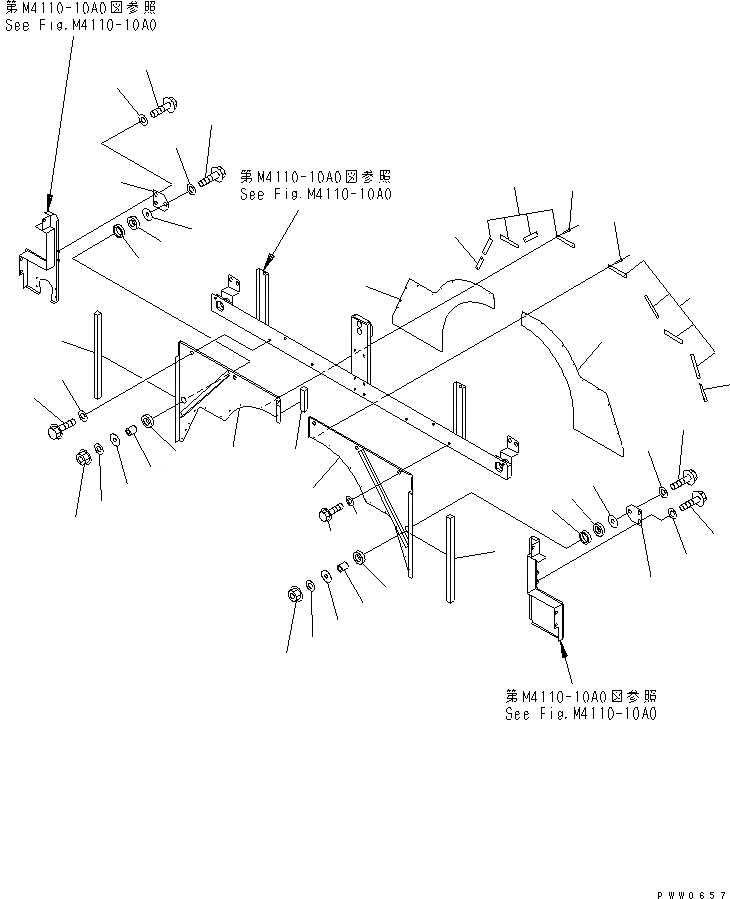 第M4110-10A0図参照
See Fig.M4110-10A0

第M4110-10A0図参照
See Fig.M4110-10A0

第M4110-10A0図参照
See Fig.M4110-10A0

PWW0657