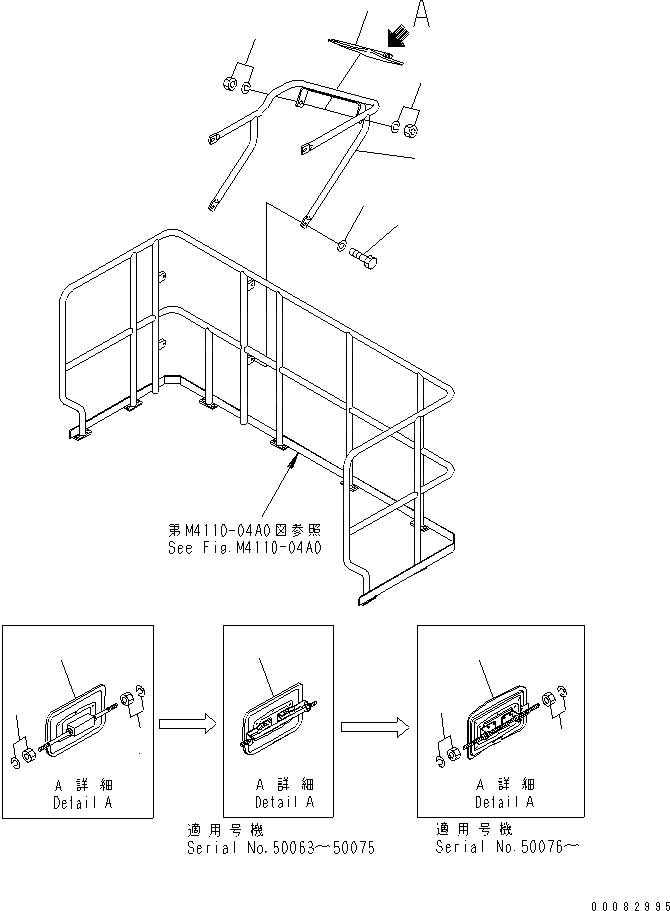 A

第M4110-04A0図参照
See Fig.M4110-04A0

A 詳 細
Detail A

A 詳 細
Detail A

適 用 号 機
Serial No.50063～50075

A 詳 細
Detail A

適 用 号 機
Serial No.50076～

00082995