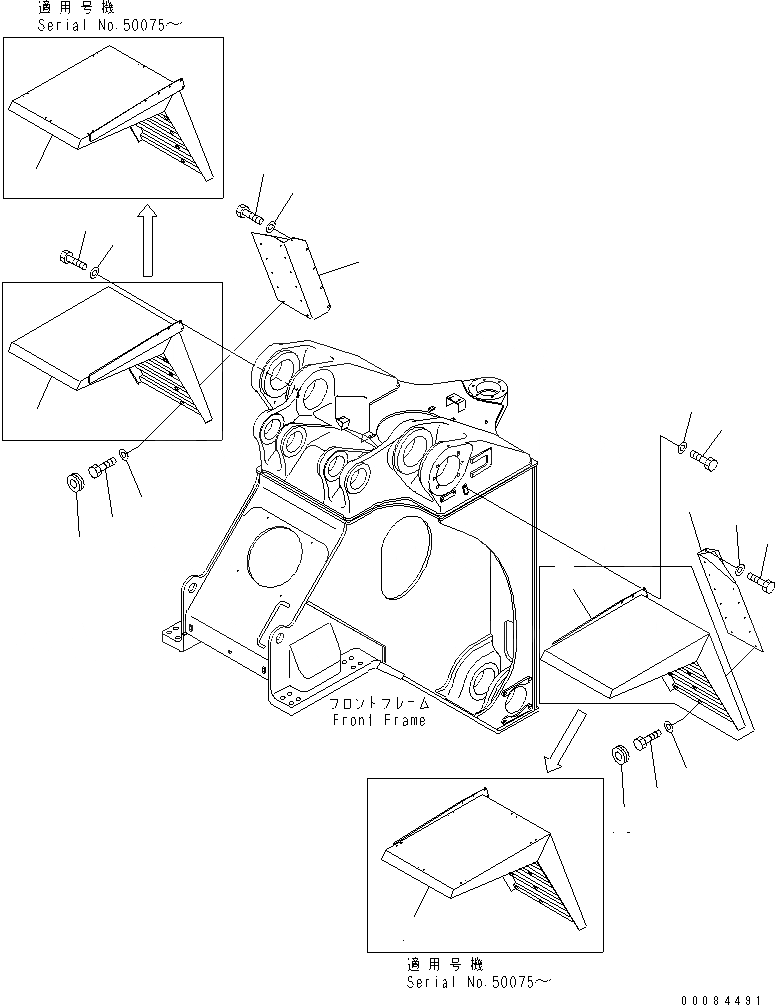 適用号機
Serial No.50075～

フロントフレーム
Front Frame

適用号機
Serial No.50075～

00084491