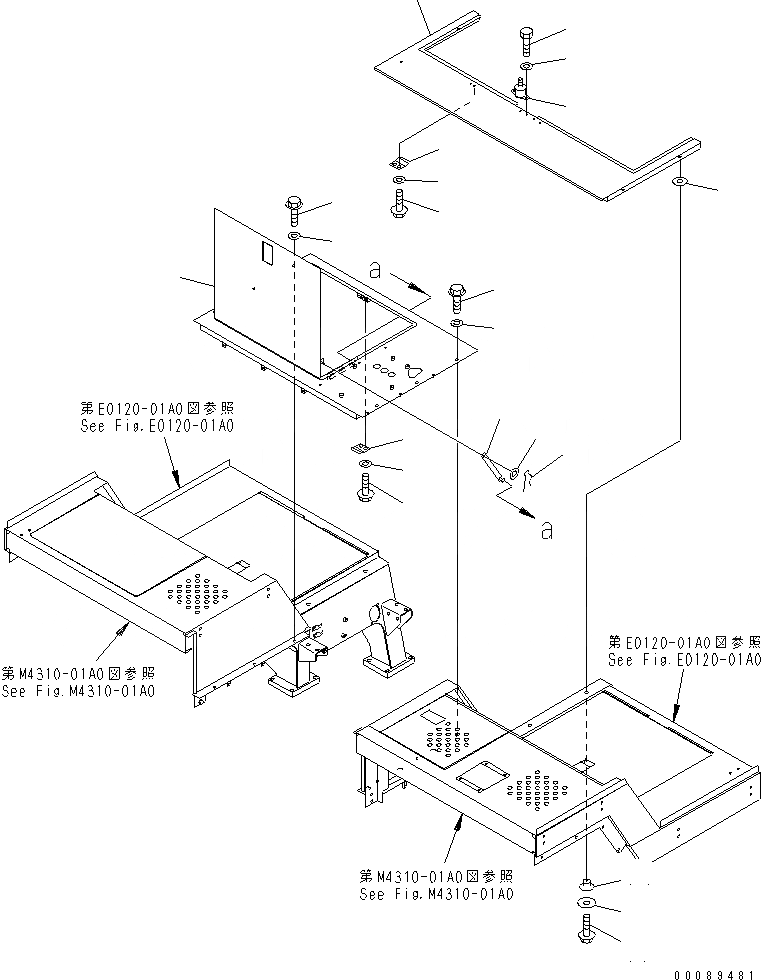 a

第E0120-01A0図参照
See Fig.E0120-01A0

a

第M4310-01A0図参照
See Fig.M4310-01A0

第E0120-01A0図参照
See Fig.E0120-01A0

第M4310-01A0図参照
See Fig.M4310-01A0

00089481