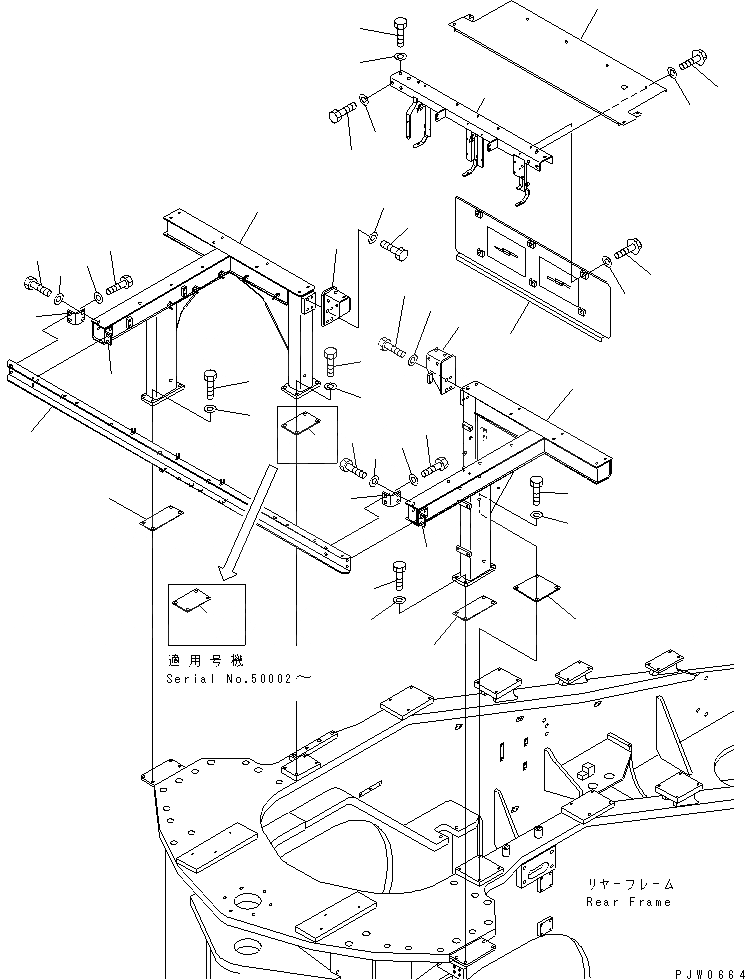 適用号機
Serial No.50002～

リヤーフレーム
Rear Frame

PJW0664