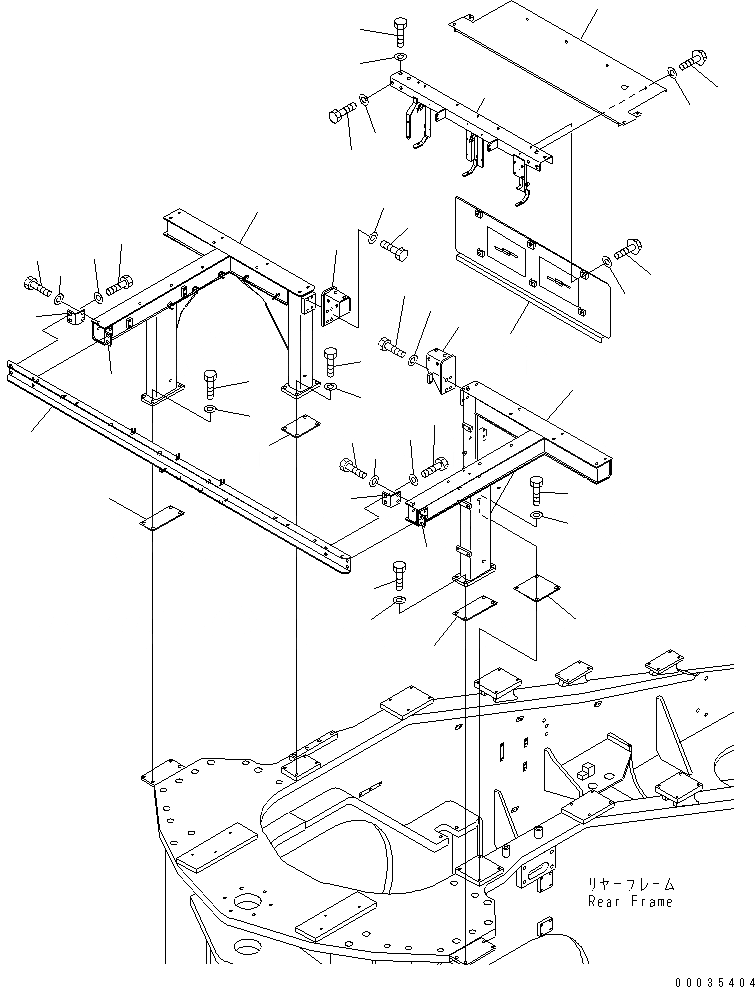 リヤーフレーム
Rear Frame

00035404