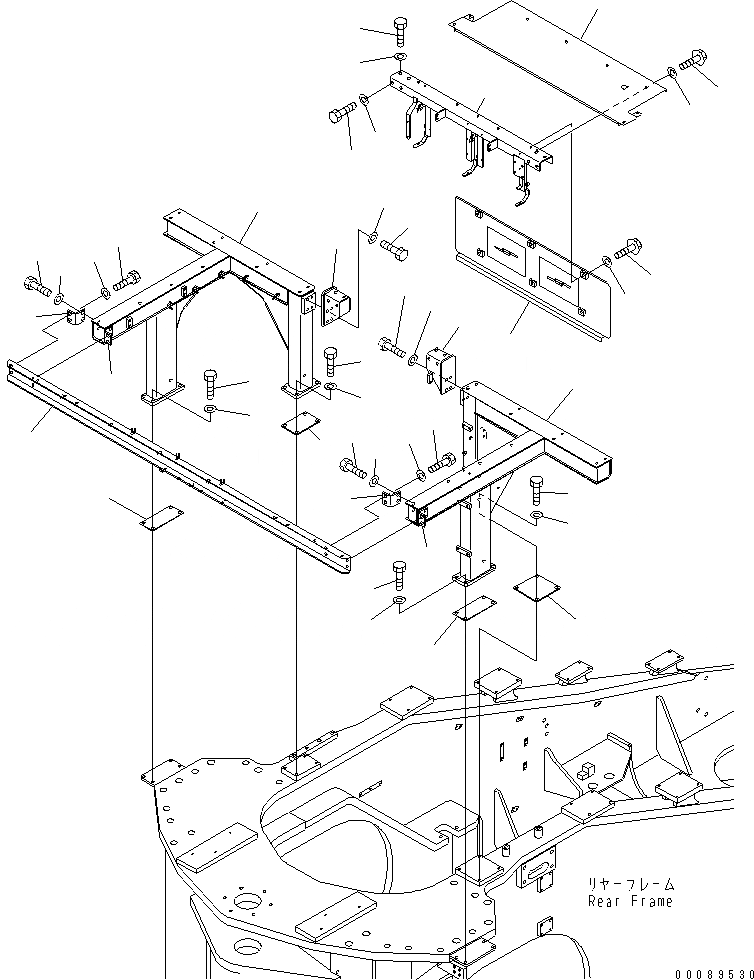 リヤーフレーム
Rear Frame

00089530