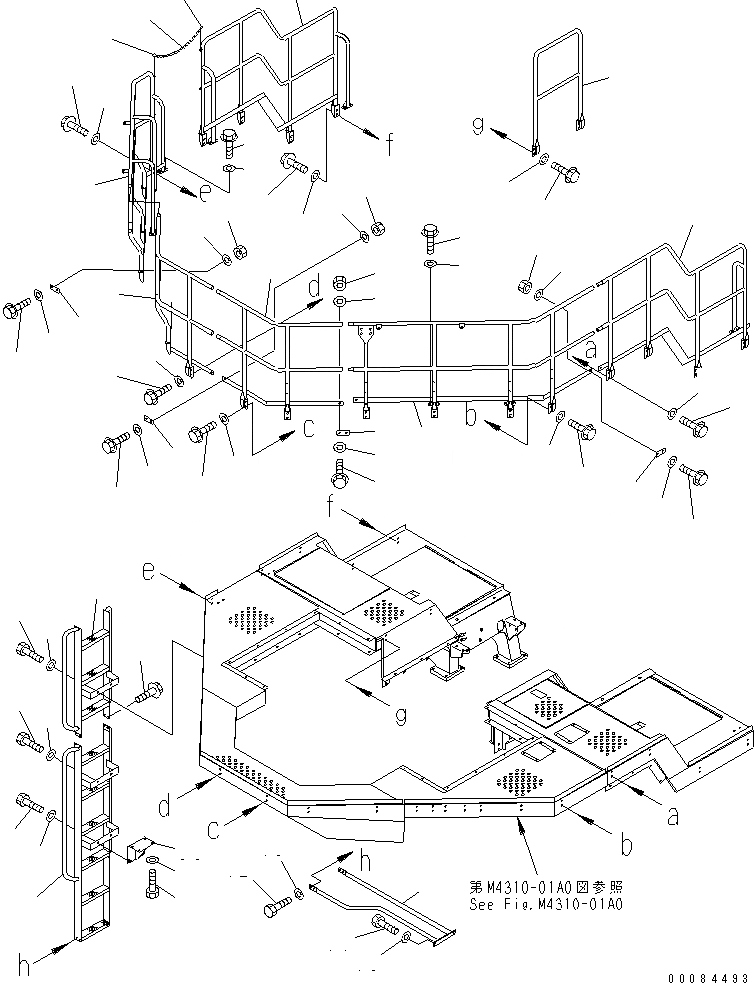 f
g
e
d
a
c
b
f
e
g
d
c
a
b
h
第M4310-01A0図参照
See Fig.M4310-01A0
h
00084493