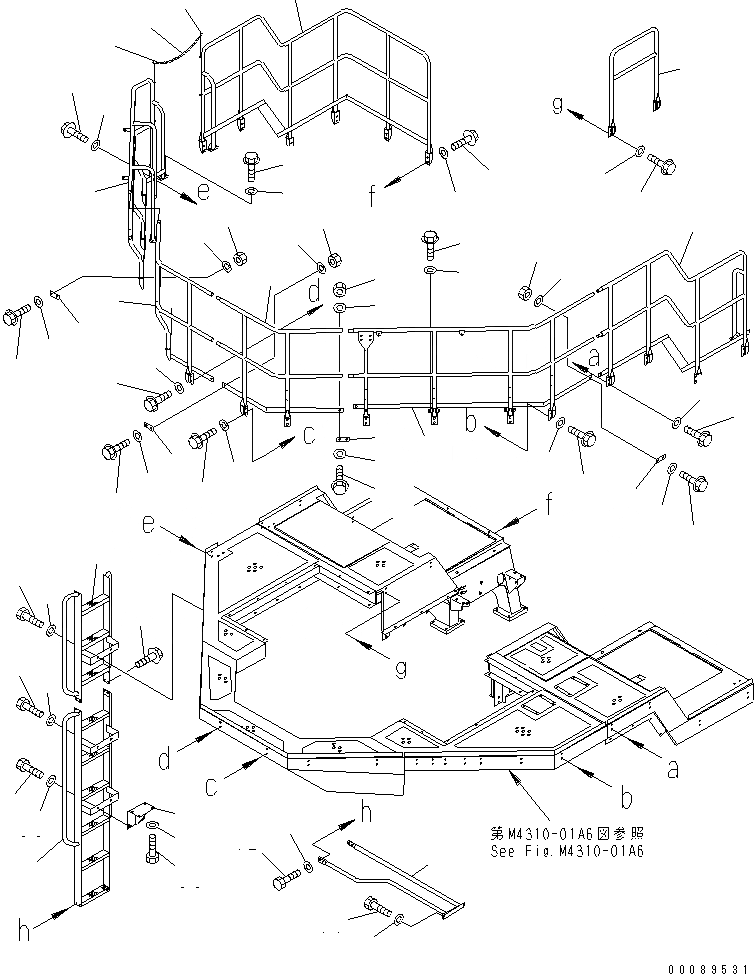 g
e
f
d
a
c
b
e
f
g
d
c
a
b
h
第M4310-01A6図参照
See Fig.M4310-01A6
h
00089531