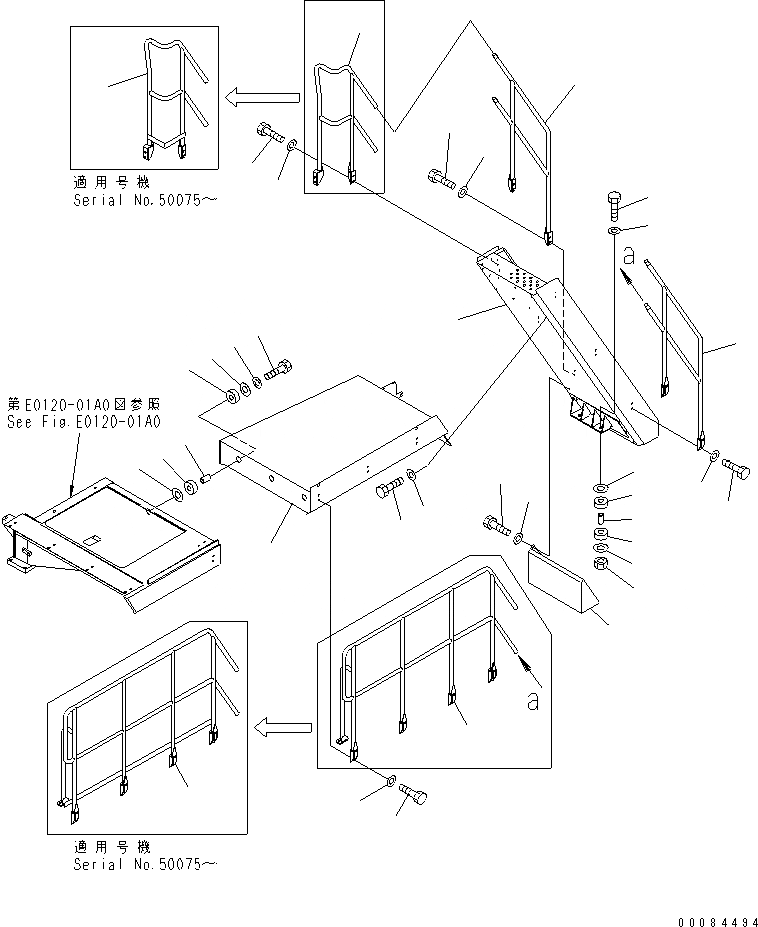 適用号機
Serial No.50075～

a

第E0120-01A0図参照
See Fig.E0120-01A0

a

適用号機
Serial No.50075～

00084494