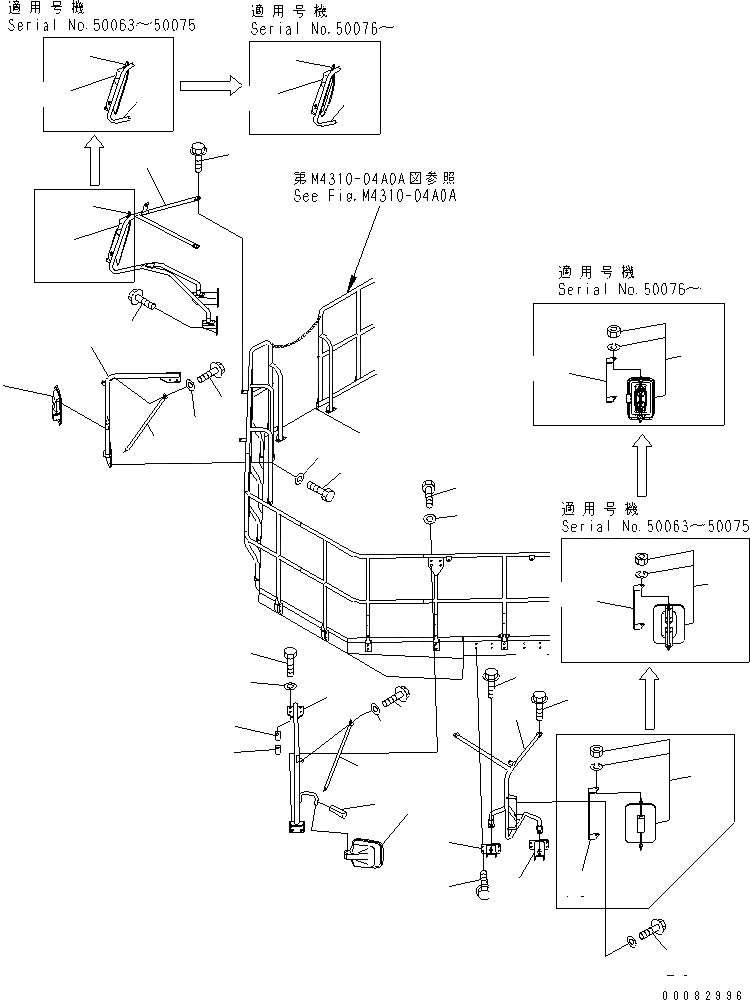 適用号機
Serial No.50063～50075

適用号機
Serial No.50076～

第M4310-04A0A図参照
See Fig.M4310-04A0A

適用号機
Serial No.50076～

適用号機
Serial No.50063～50075

00082996