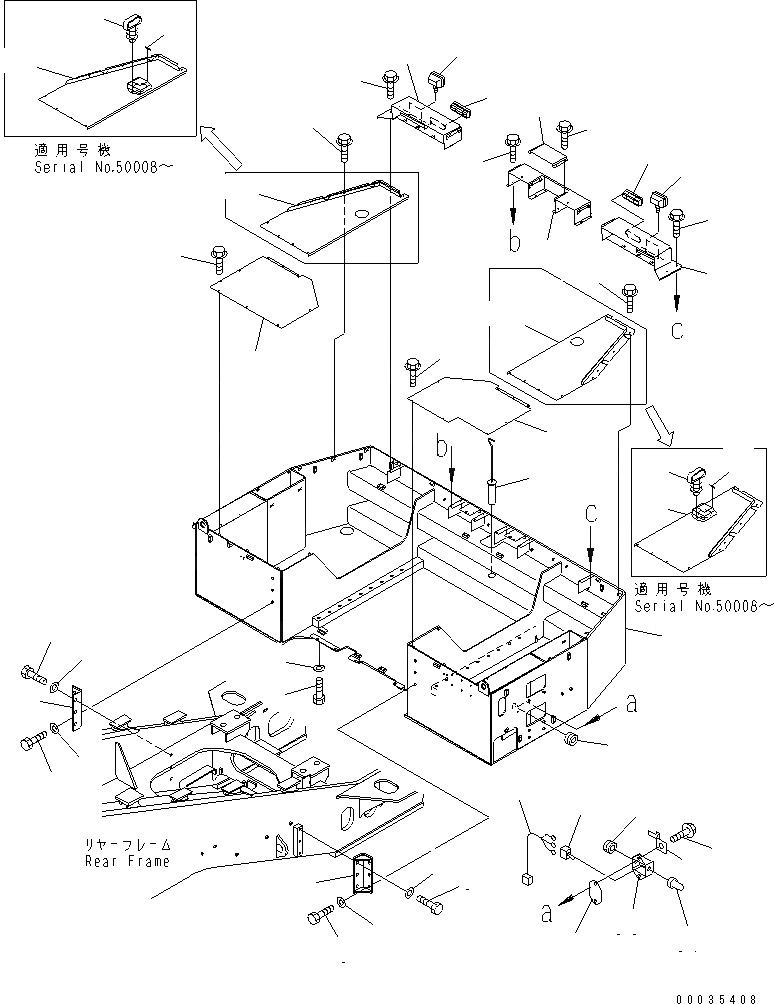 適用号機
Serial No.50008～

b

c

b

c

適用号機
Serial No.50008～

a

リヤーフレーム
Rear Frame

a

00035408