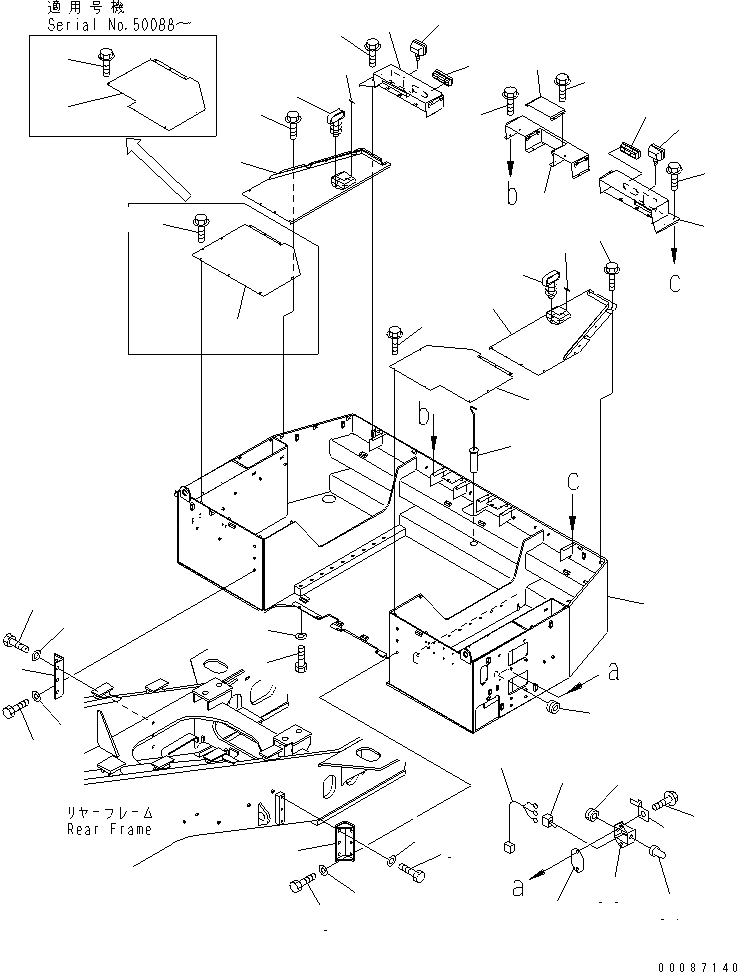 適用号機
Serial No.50088~

b

c

b

c

a

リヤーフレーム
Rear Frame

a

00087140