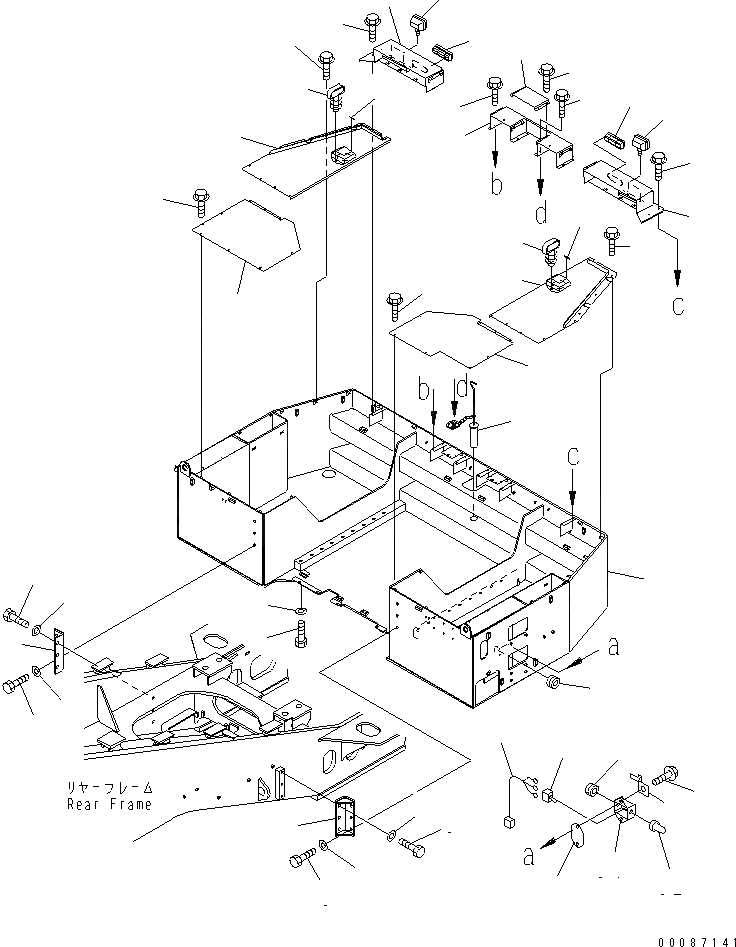 b
d
c
b
d
c
a
リヤーフレーム
Rear Frame
a
00087141