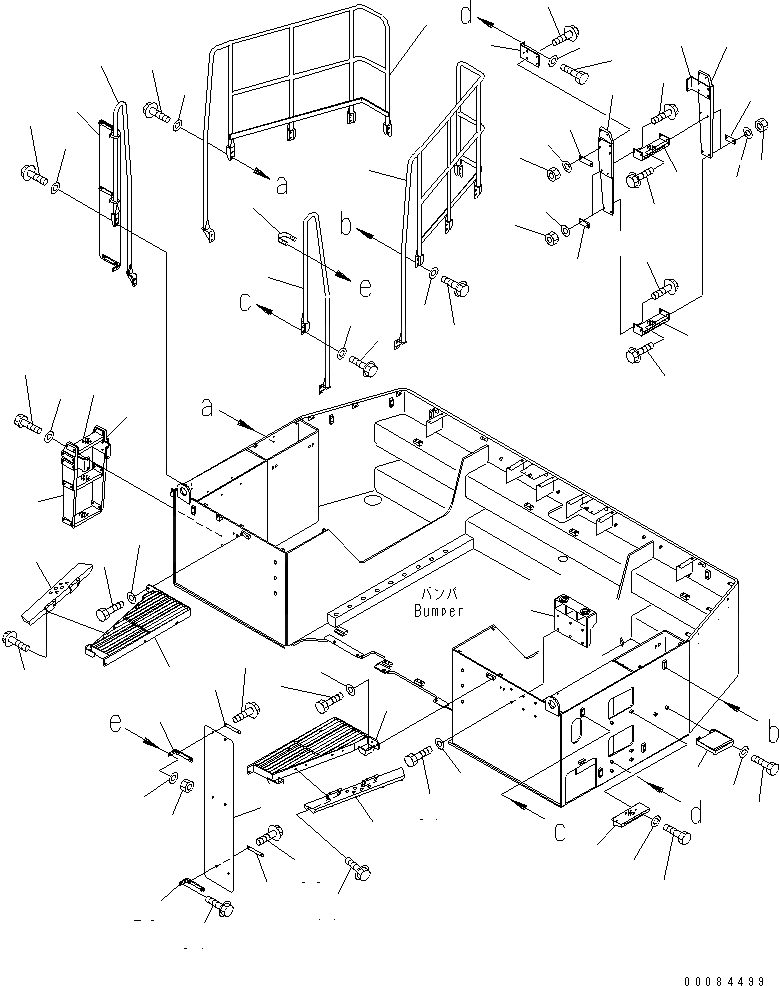 d
a
b
e
c
a
バンパ
Bumper
e
b
d
c
00084499