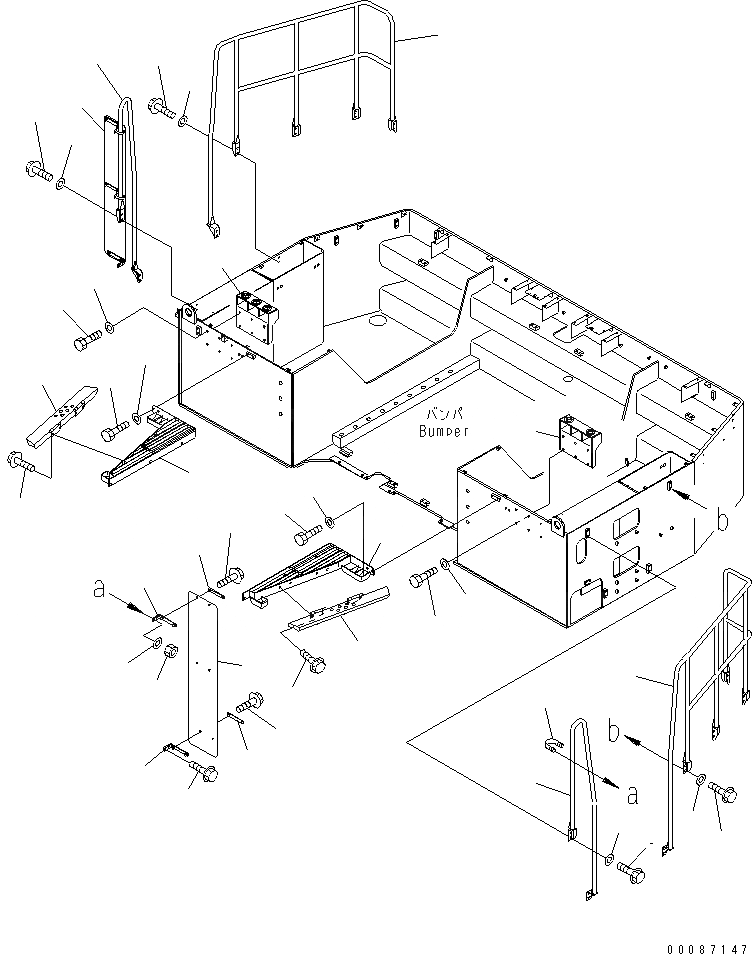 バンパ
Bumper

b

a

b

a

00087147