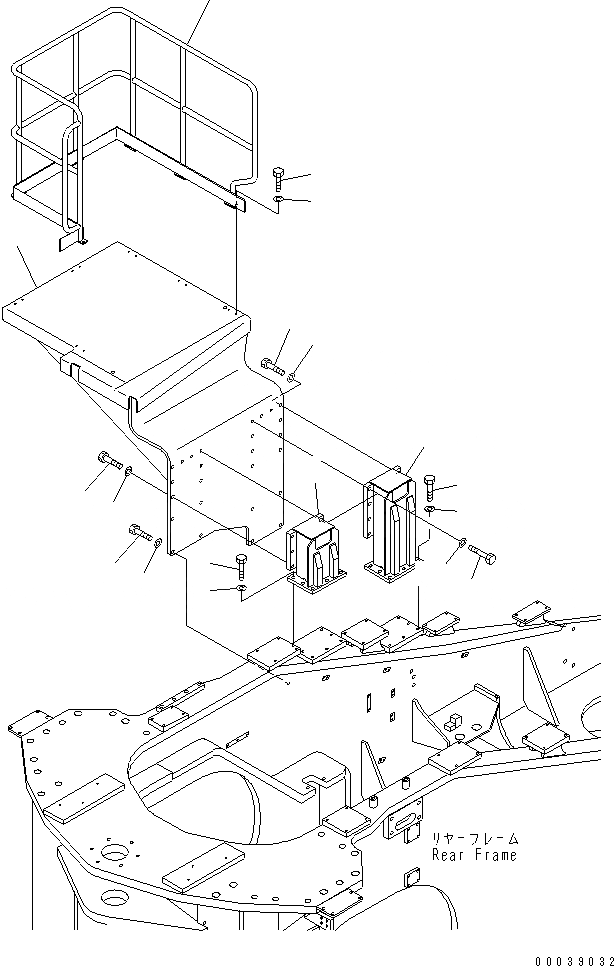 リヤーフレーム
Rear Frame

00039032