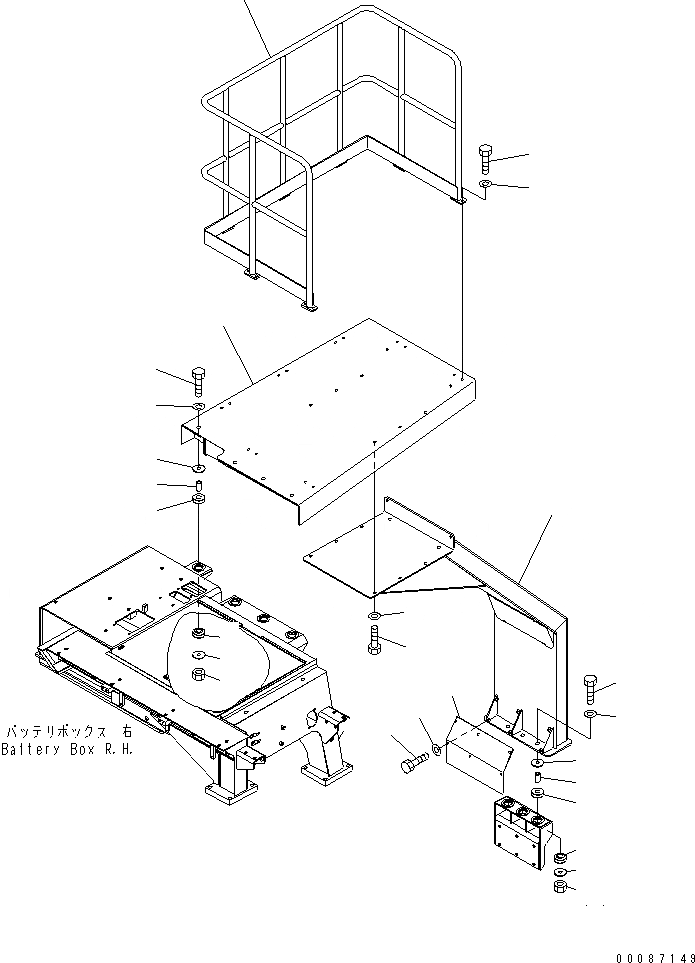 バッテリボックス 右
Battery Box R.H.

00087149