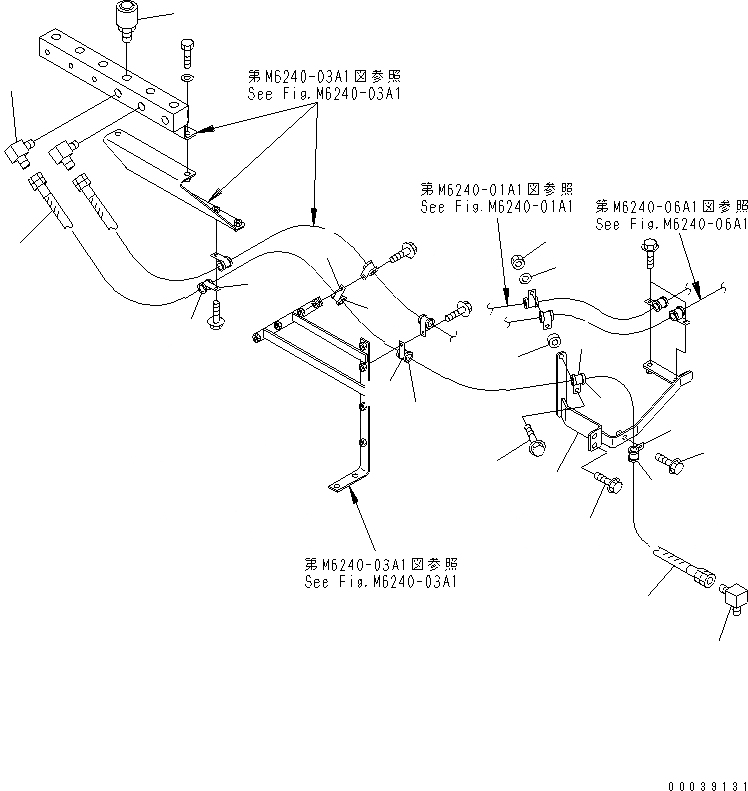 第M6240-03A1図参照
See Fig.M6240-03A1

第M6240-01A1図参照
See Fig.M6240-01A1

第M6240-06A1図参照
See Fig.M6240-06A1

第M6240-03A1図参照
See Fig.M6240-03A1

00039131