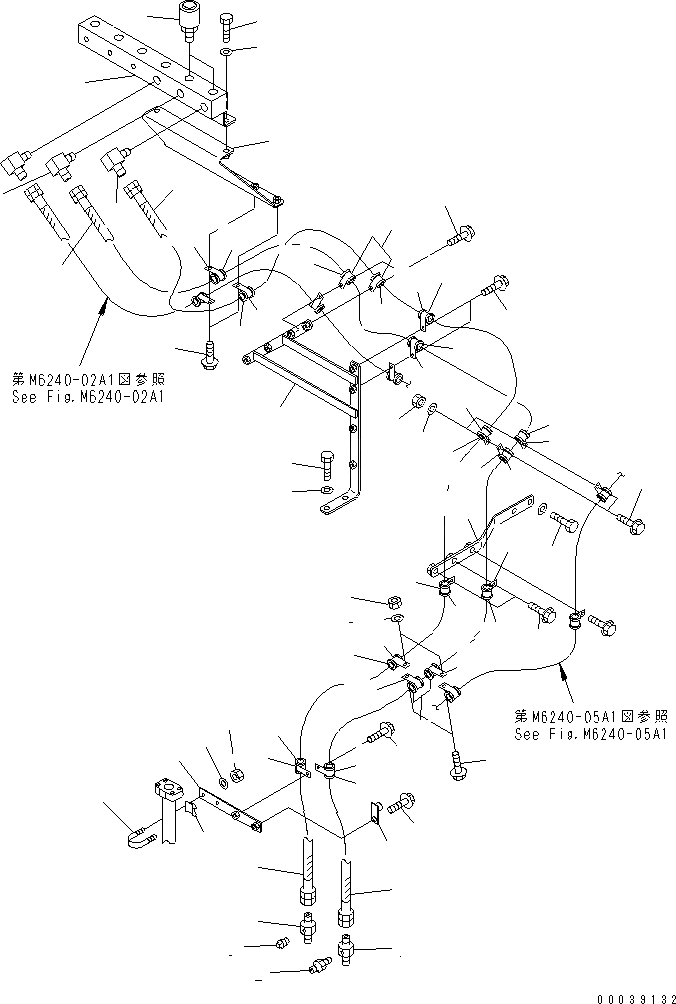 第M6240-02A1図参照
See Fig.M6240-02A1

第M6240-05A1図参照
See Fig.M6240-05A1

00039132