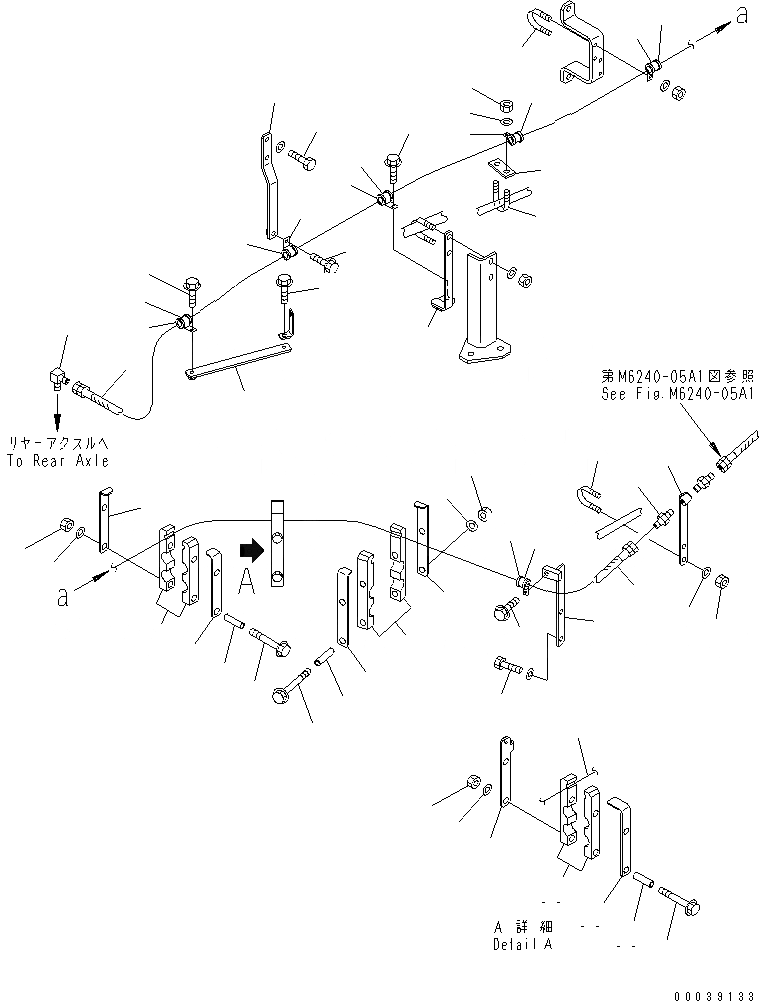 a

第M6240-05A1図参照
See Fig.M6240-05A1

リヤーアクスルへ
To Rear Axle

a

A

A 詳細
Detail A

00039133