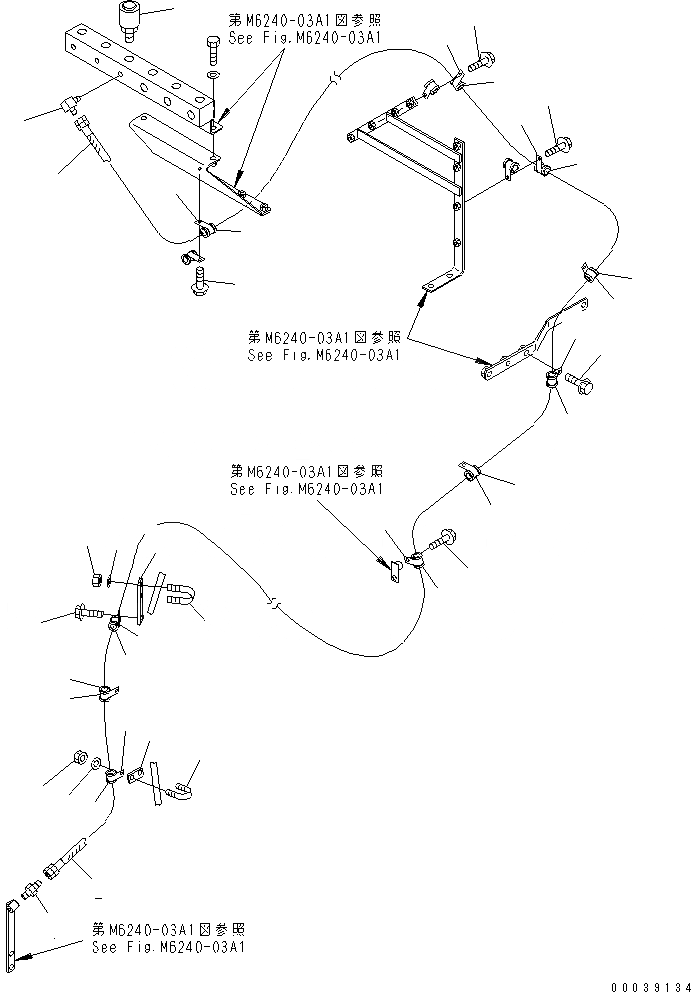 第M6240-03A1図参照
See Fig.M6240-03A1

第M6240-03A1図参照
See Fig.M6240-03A1

第M6240-03A1図参照
See Fig.M6240-03A1

第M6240-03A1図参照
See Fig.M6240-03A1

00039134