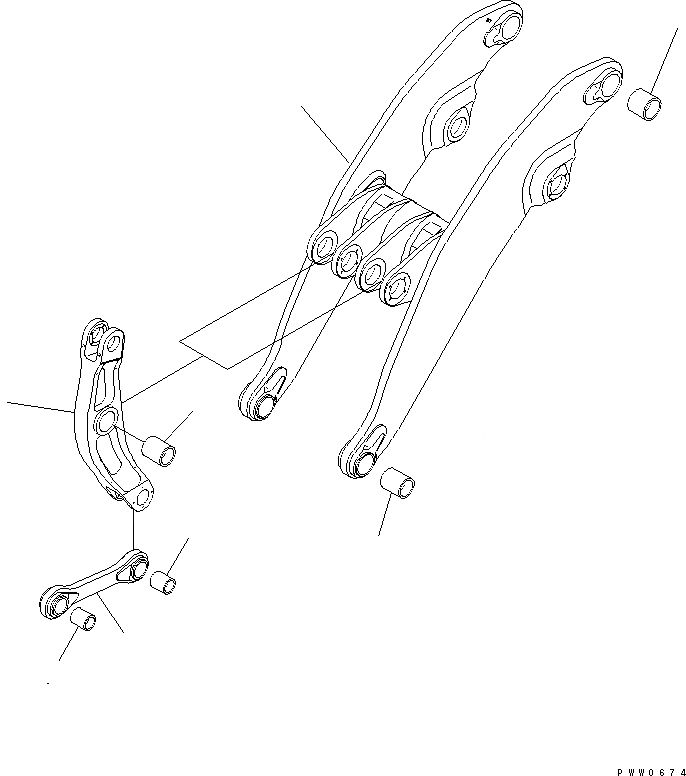 PWW0674