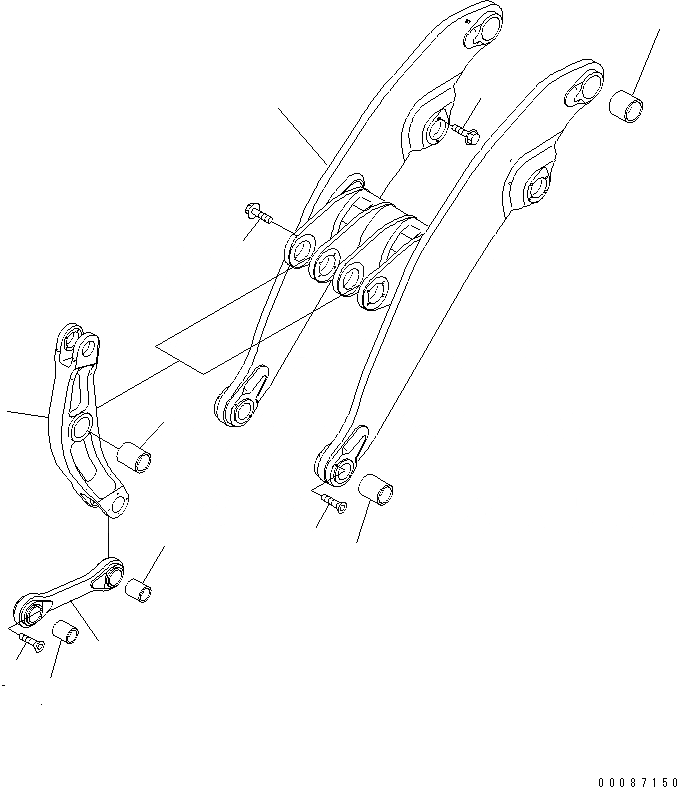 00087150