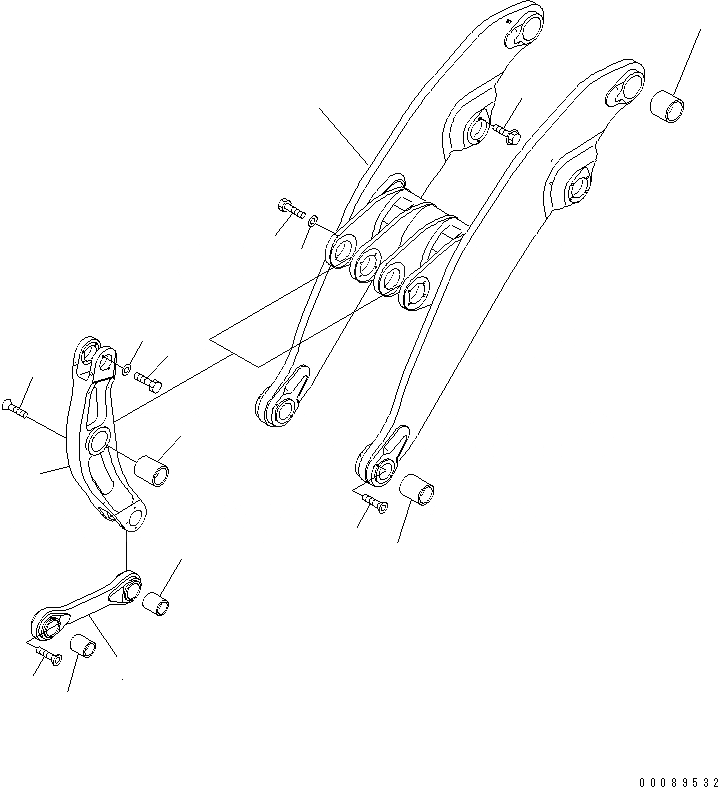 00089532