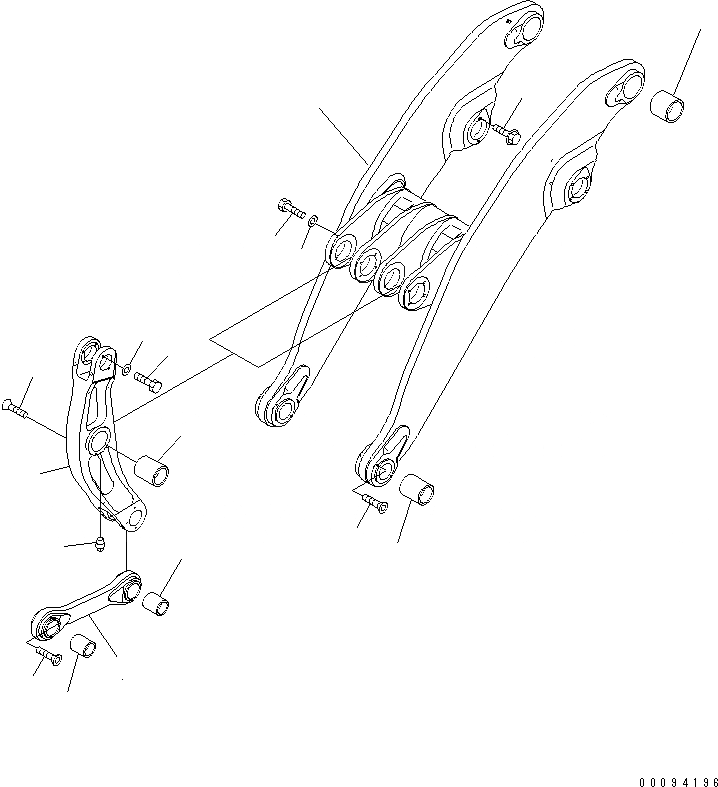 00094196