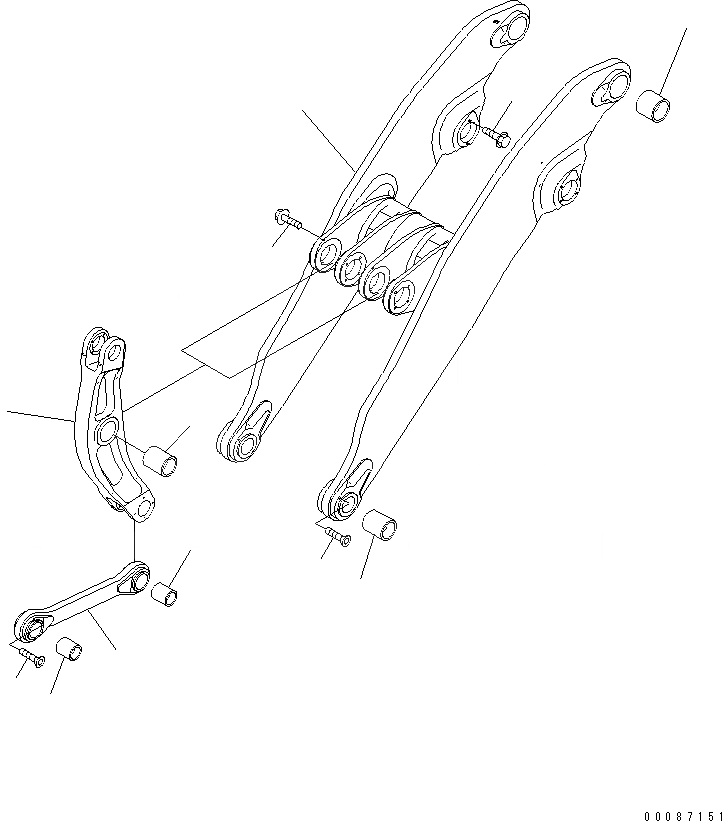 00087151