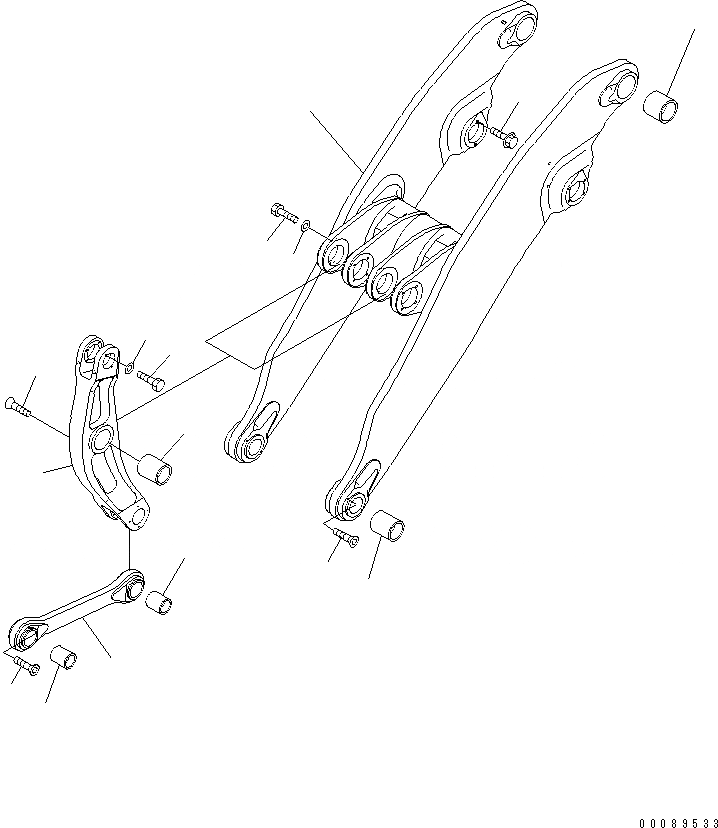 00089533