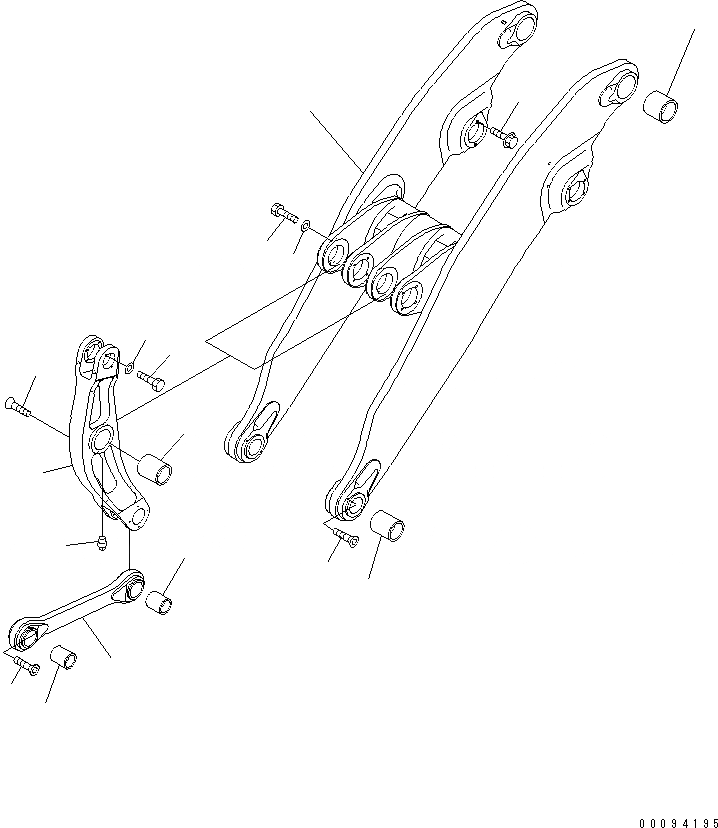 00094195