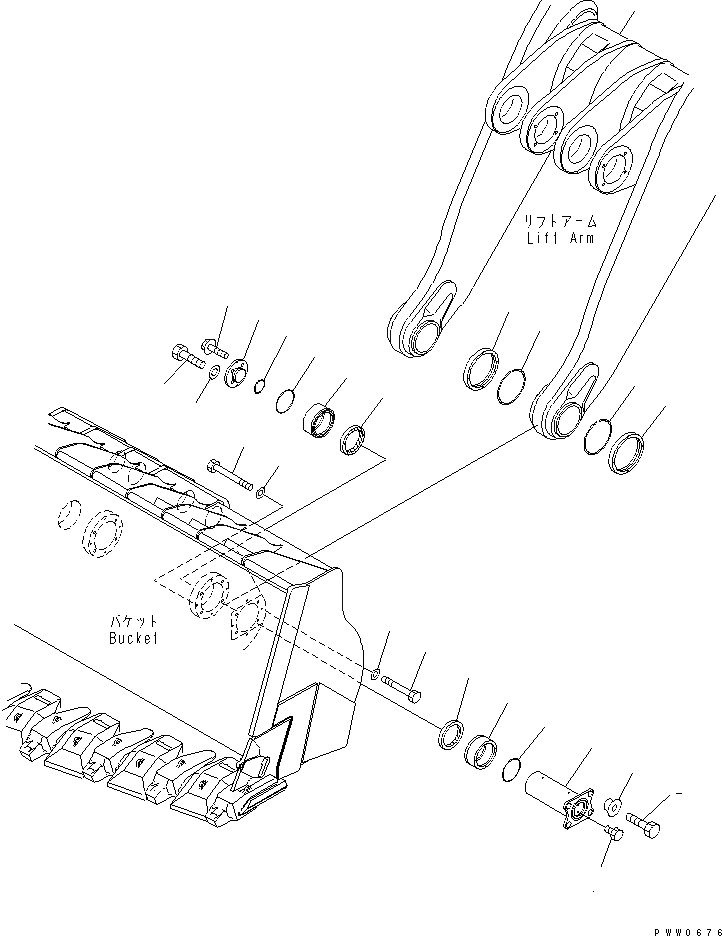 リフトアーム
Lift Arm

バケット
Bucket

PWW0676