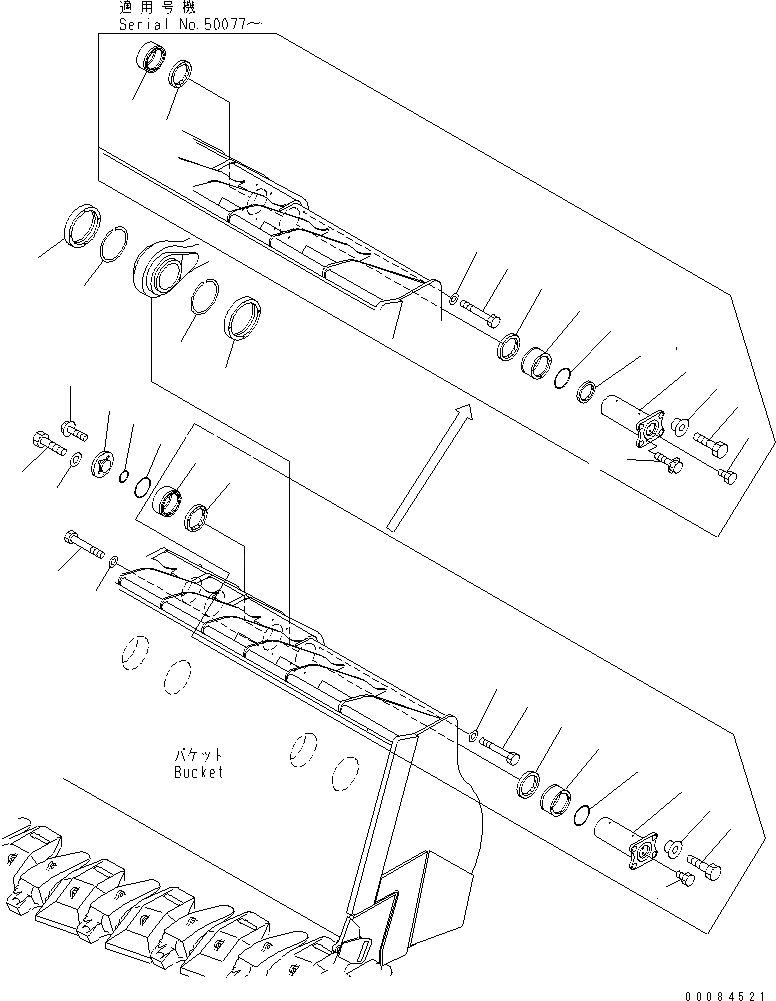 適用号機
Serial No.50077~

バケット
Bucket

00084521