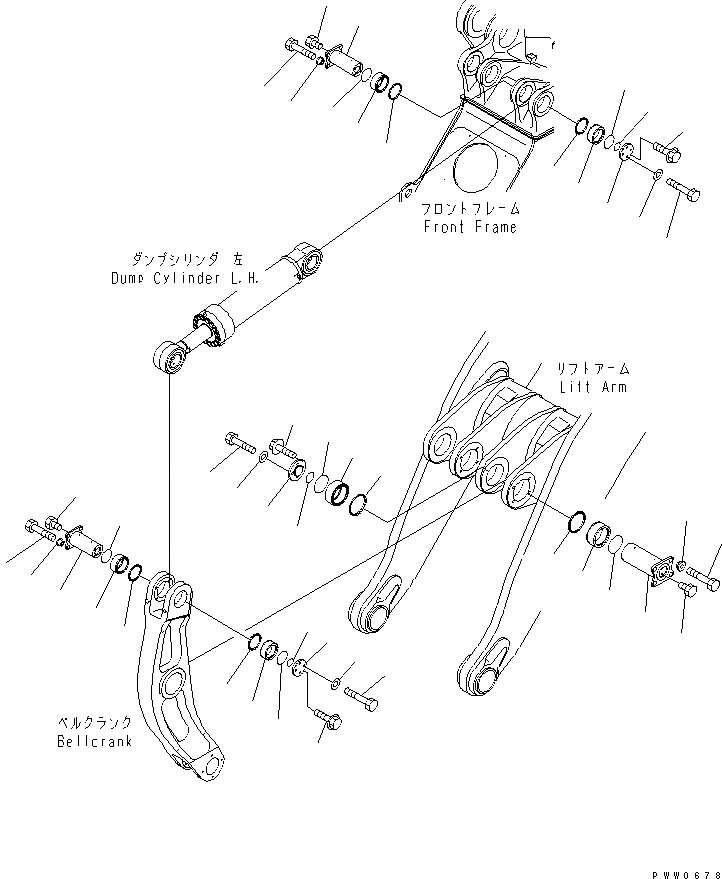 フロントフレーム
Front Frame

ダンプシリンダ 左
Dump Cylinder L.H.

リフトアーム
Lift Arm

ベルクランク
Bellcrank

PWW0678