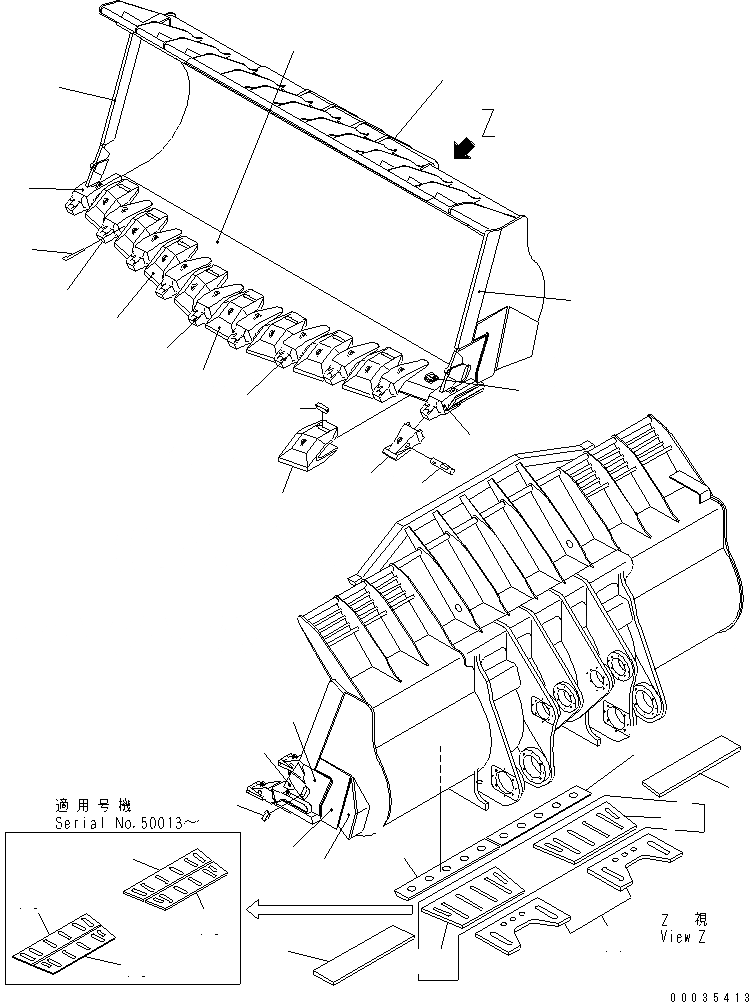 Z

適用号機
Serial No.50013～

Z 視
View Z

00035413