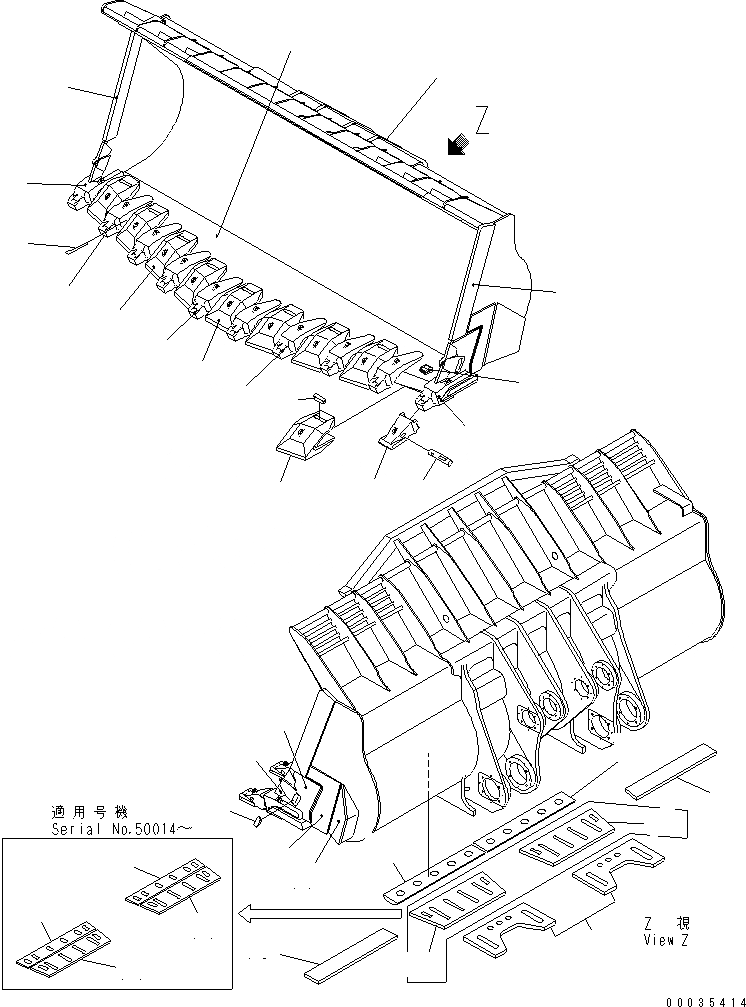 Z

適用号機
Serial No.50014~

Z 視
View Z

00035414