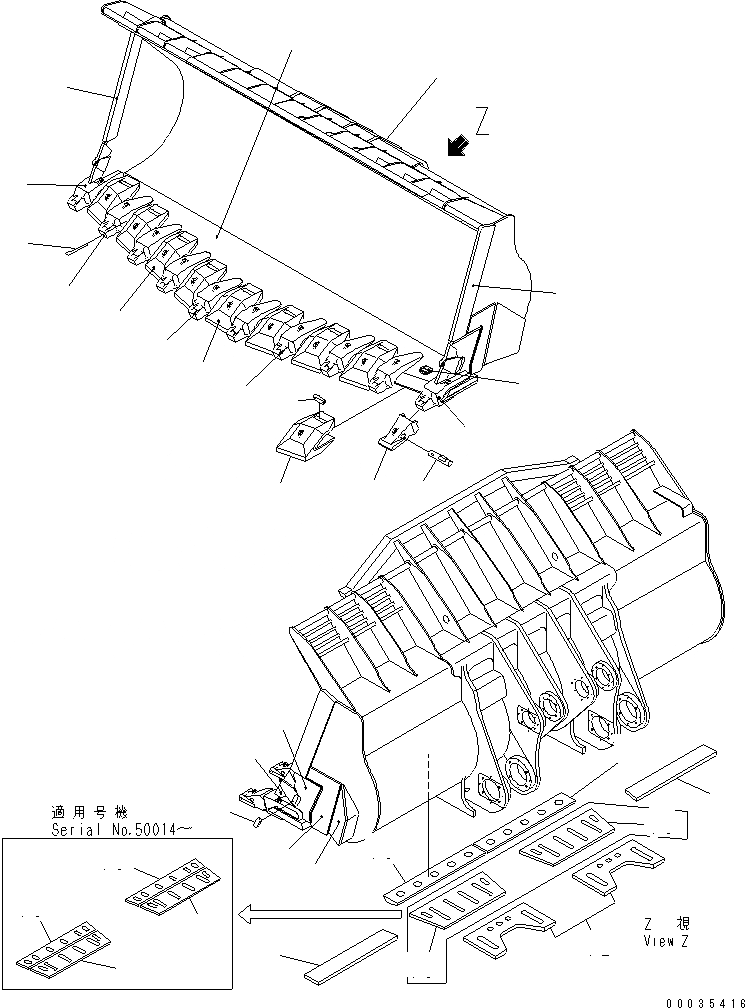 Z

適用号機
Serial No.50014~

Z 視
View Z

00035416