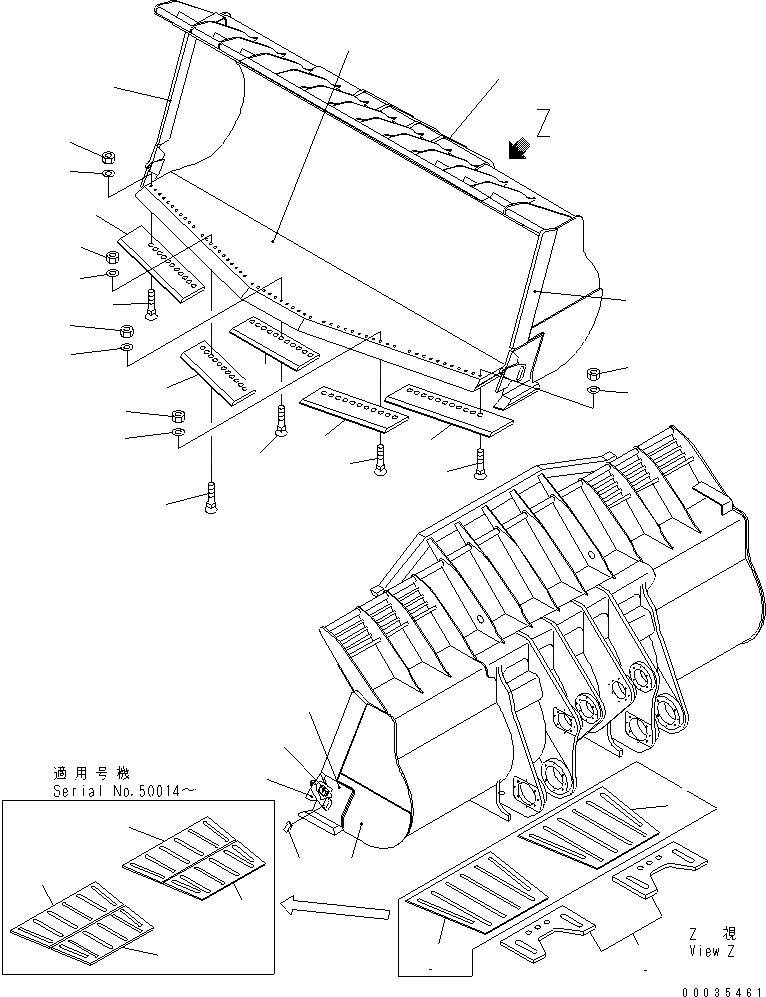 Z

適用号機
Serial No.50014～

Z 視
View Z

00035461