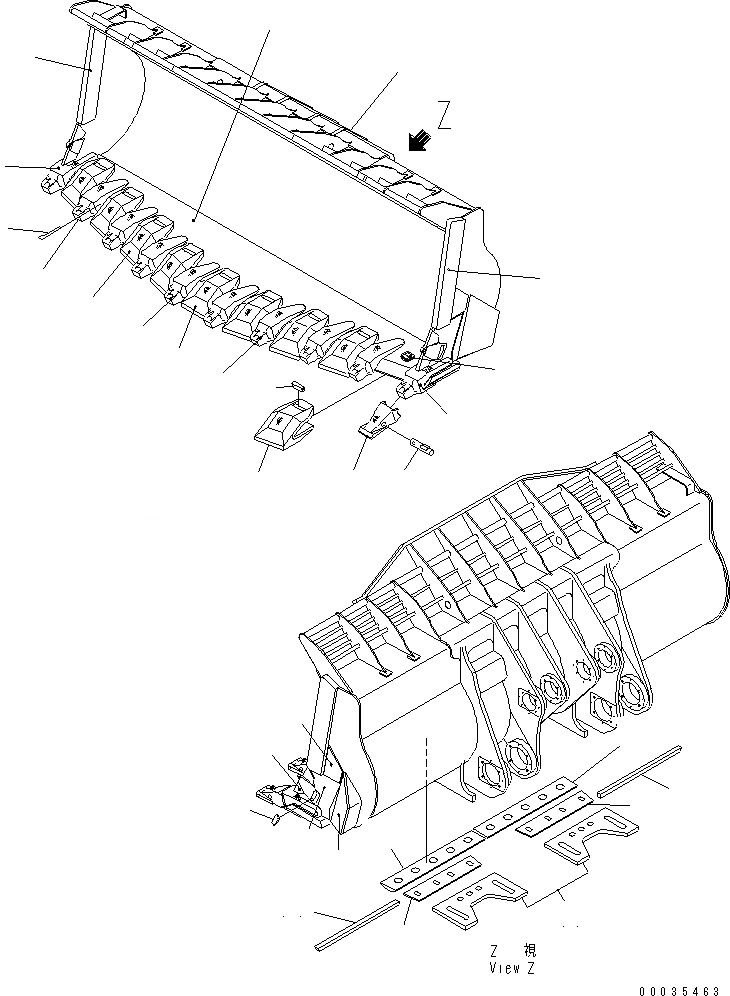 Z

Z 視
View Z

00035463