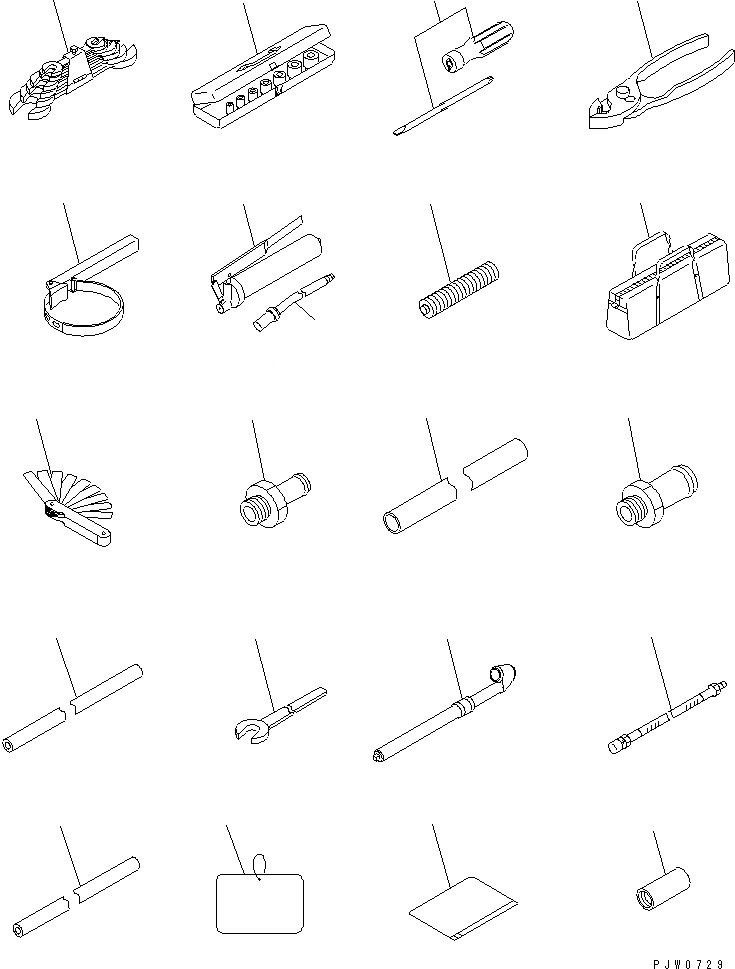 PJW0729