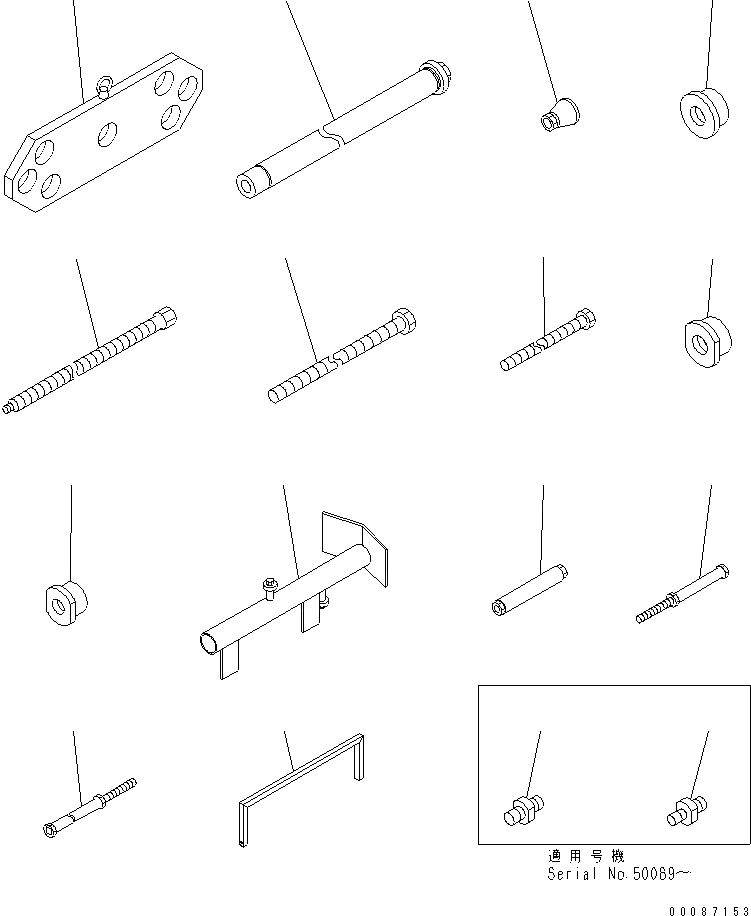 適用号機
Serial No.50069~

00087153