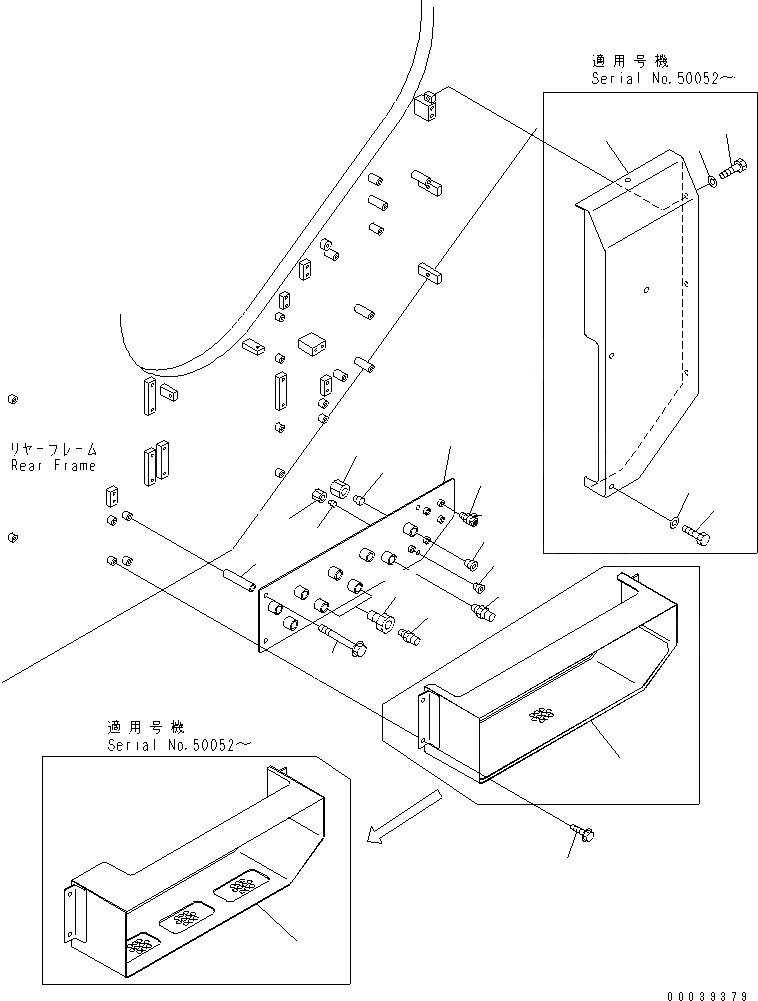 適用号機
Serial No.50052～

リヤーフレーム
Rear Frame

適用号機
Serial No.50052～

00039379