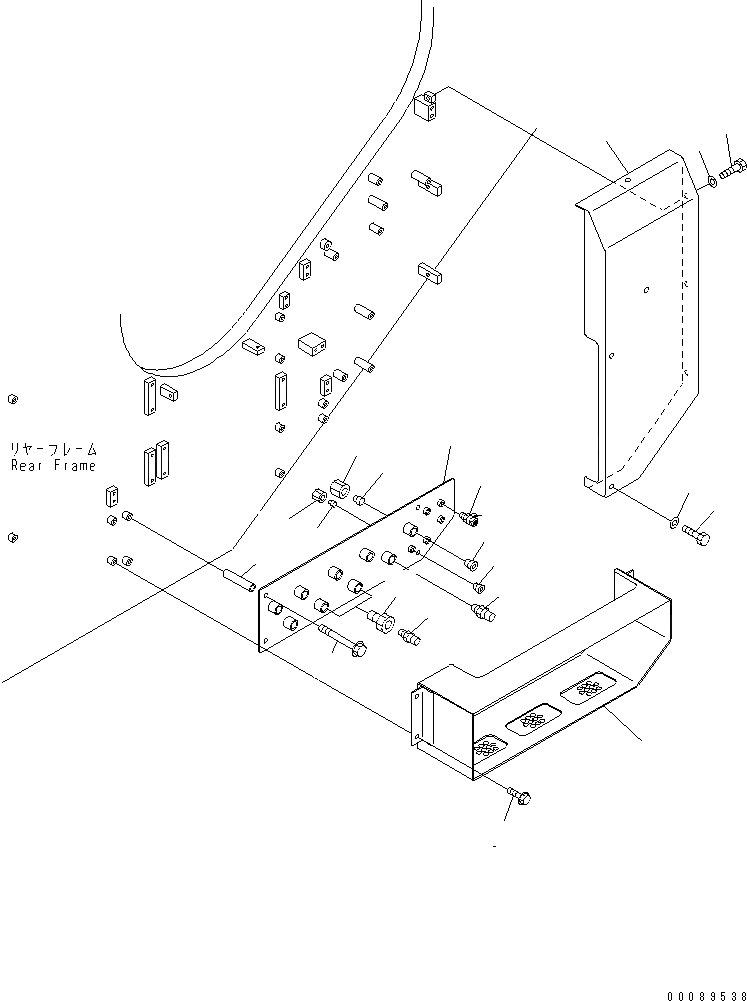 リヤーフレーム
Rear Frame

00089538