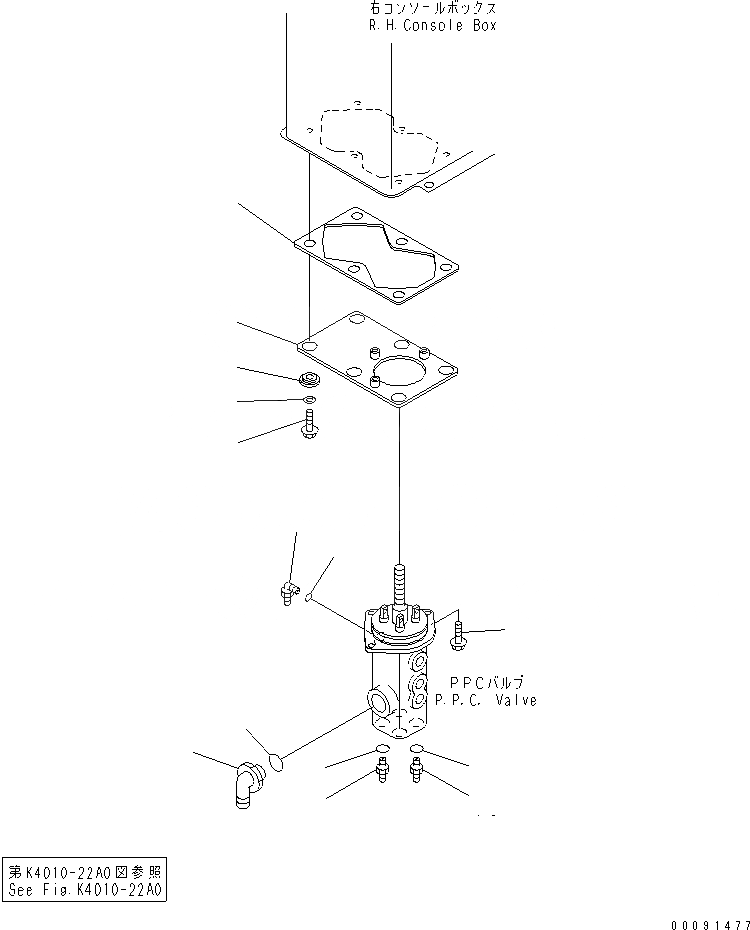 右コンソールボックス
R.H.Console Box

PPCバルブ
P.P.C. Valve

第K4010-22A0図参照
See Fig.K4010-22A0

00091477