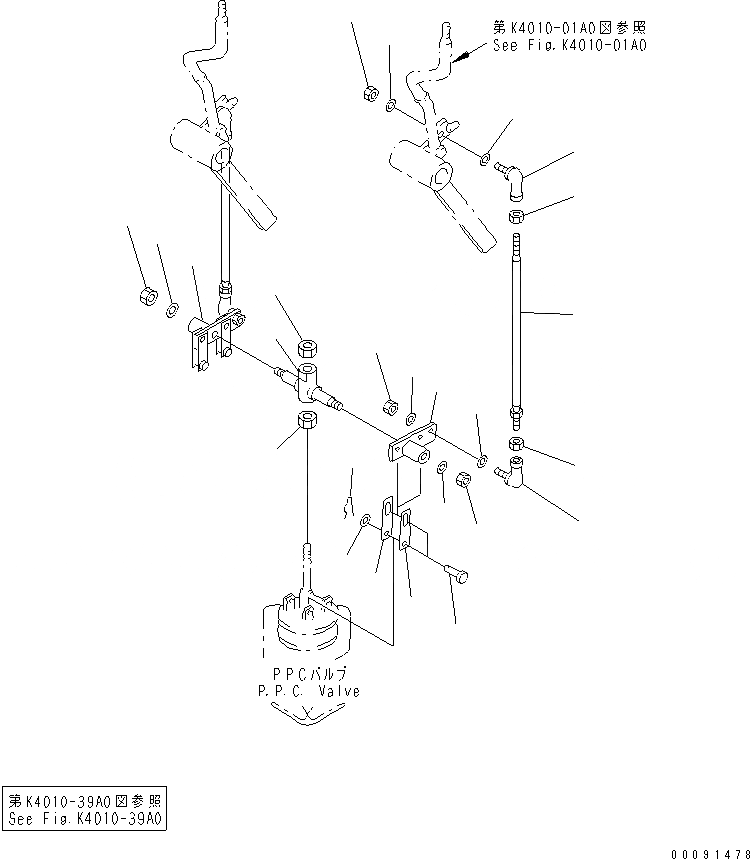 第K4010-01A0図参照
See Fig.K4010-01A0

PPCバルブ
P.P.C. Valve

第K4010-39A0図参照
See Fig.K4010-39A0

00091478