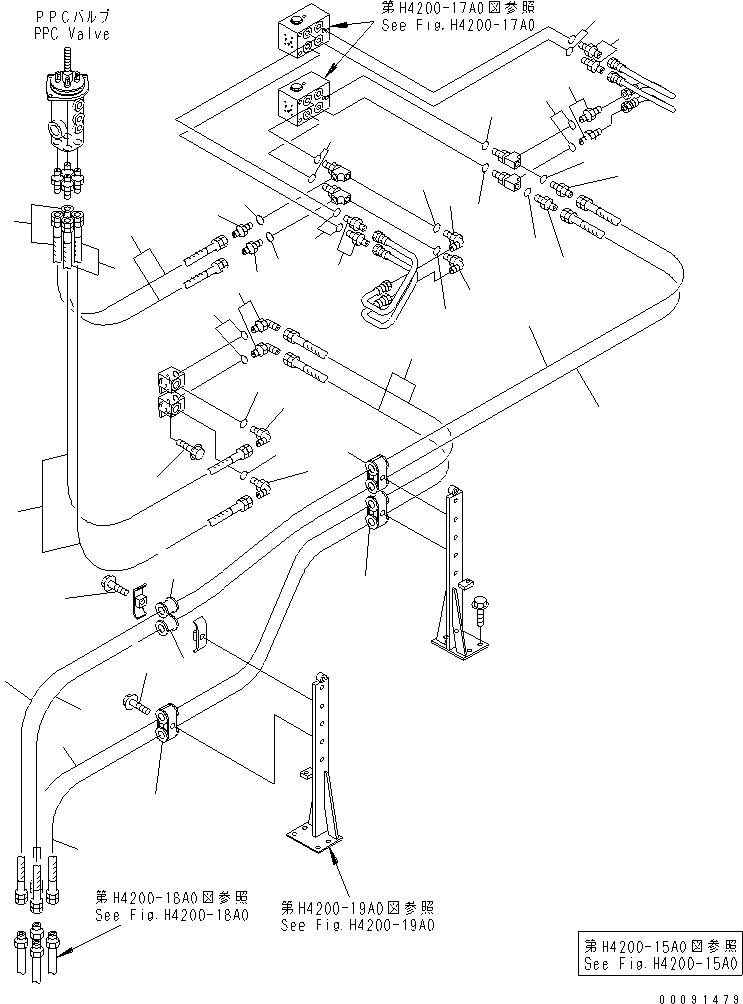 PPCバルブ
PPC Valve

第H4200-17A0図参照
See Fig.H4200-17A0

第H4200-18A0図参照
See Fig.H4200-18A0

第H4200-19A0図参照
See Fig.H4200-19A0

第H4200-15A0図参照
See Fig.H4200-15A0

00091479